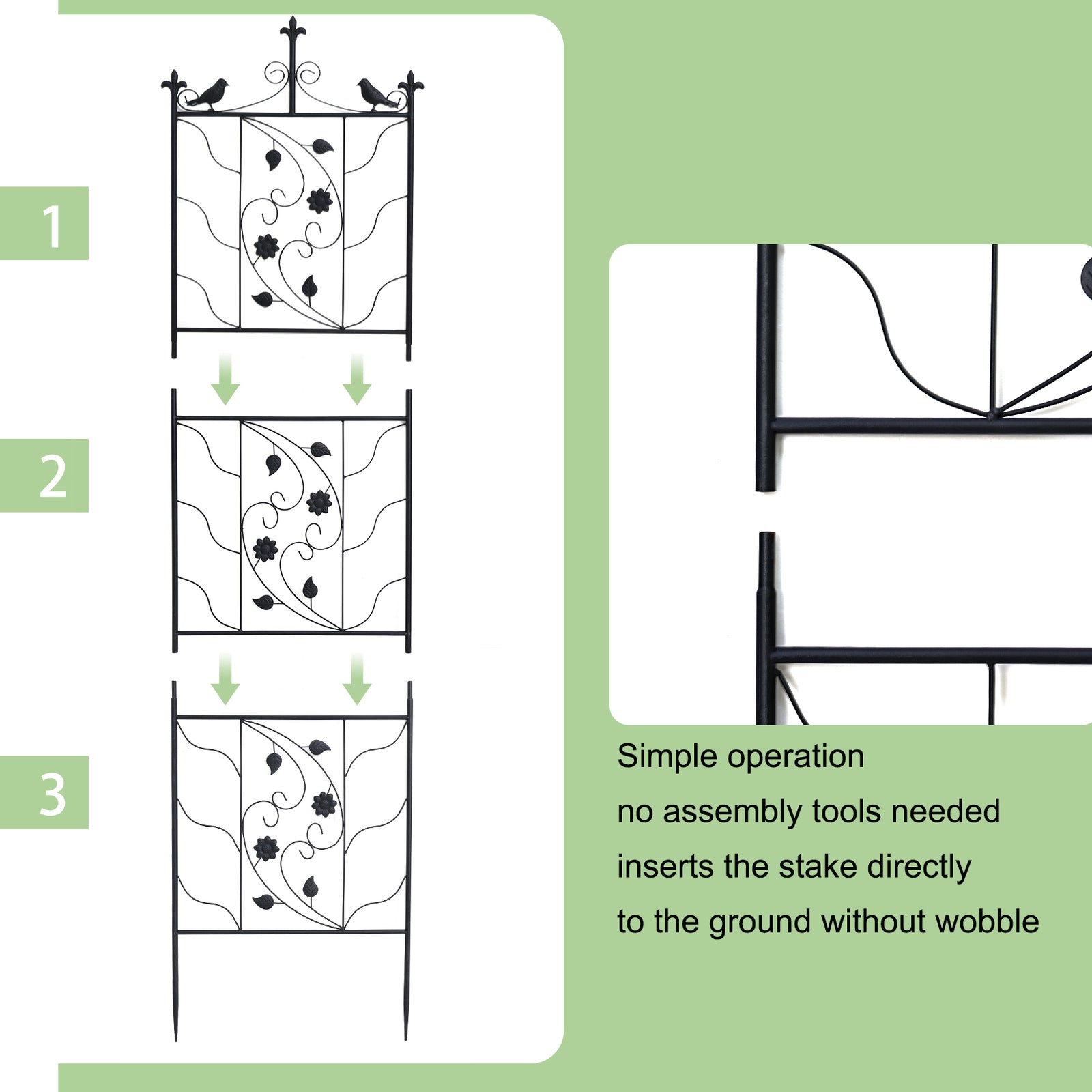 1

2

3

Simple operation

no assembly tools needed

inserts the stake directly

to the ground without wobble