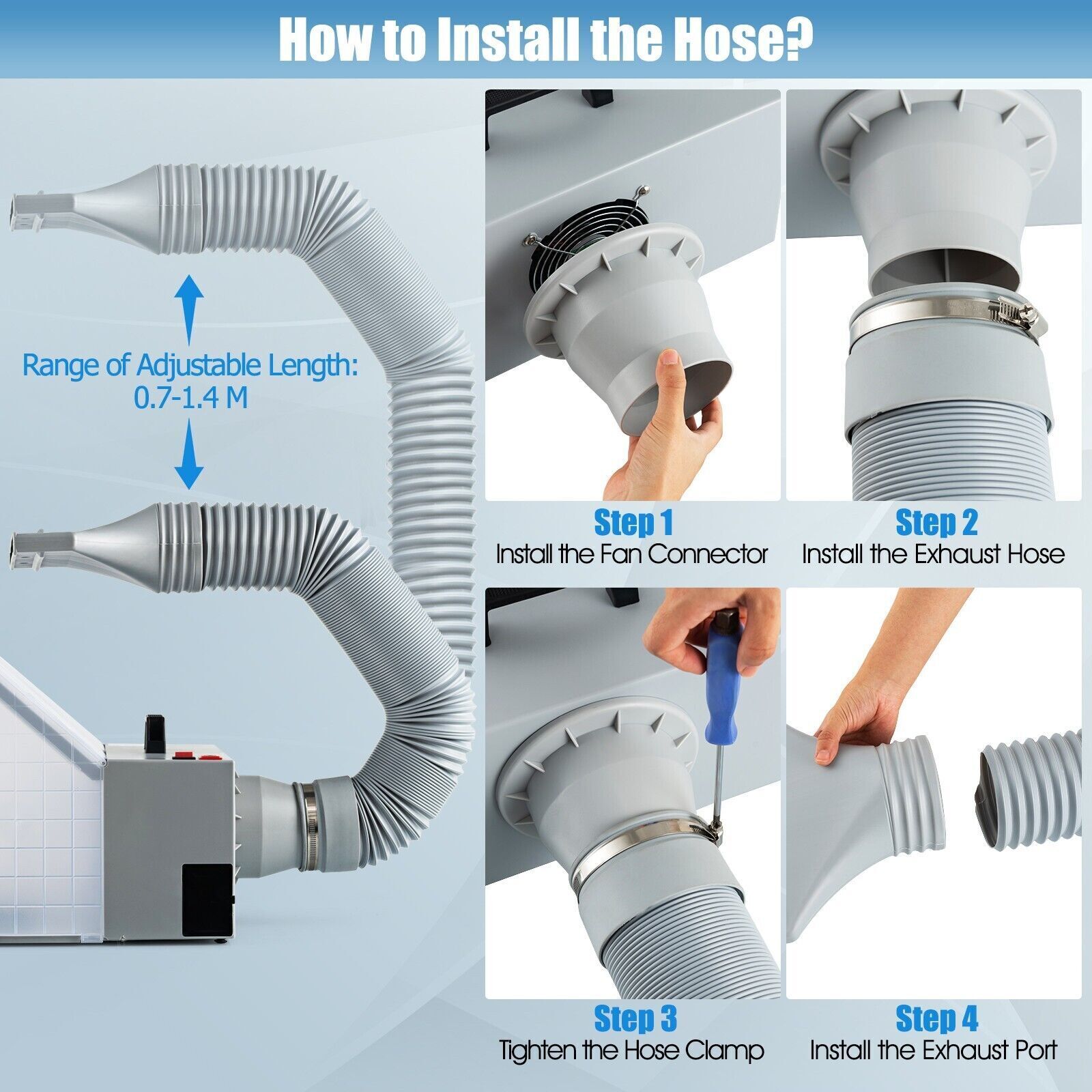 How to Install the Hose?

Range of Adjustable Length: 0.7-1.4 M

Step 1
Install the Fan Connector

Step 2
Install the Exhaust Hose

Step 3
Tighten the Hose Clamp

Step 4
Install the Exhaust Port