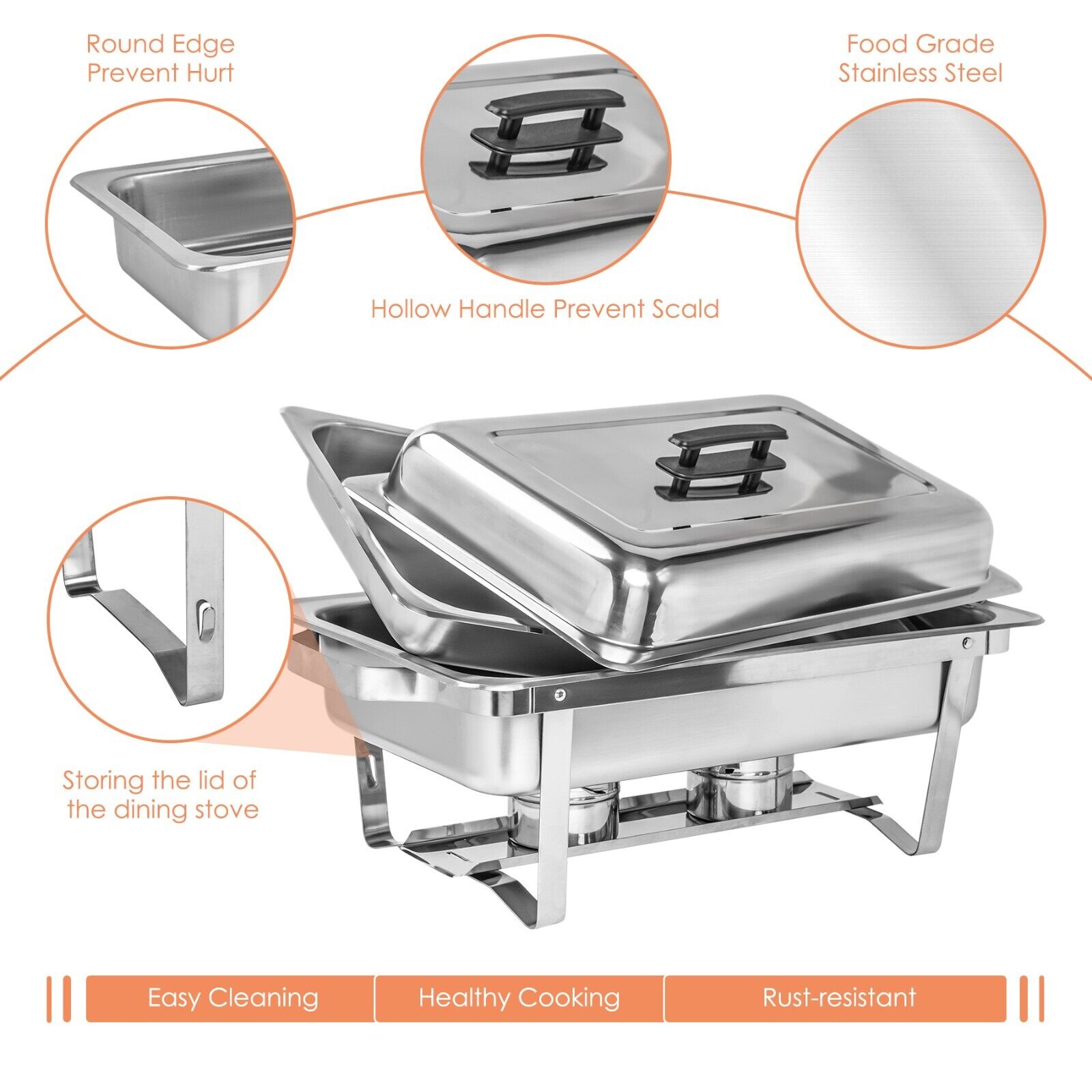 Round Edge
Prevent Hurt

Food Grade
Stainless Steel

Hollow Handle Prevent Scald

Storing the lid of
the dining stove

Easy Cleaning
Healthy Cooking
Rust-resistant