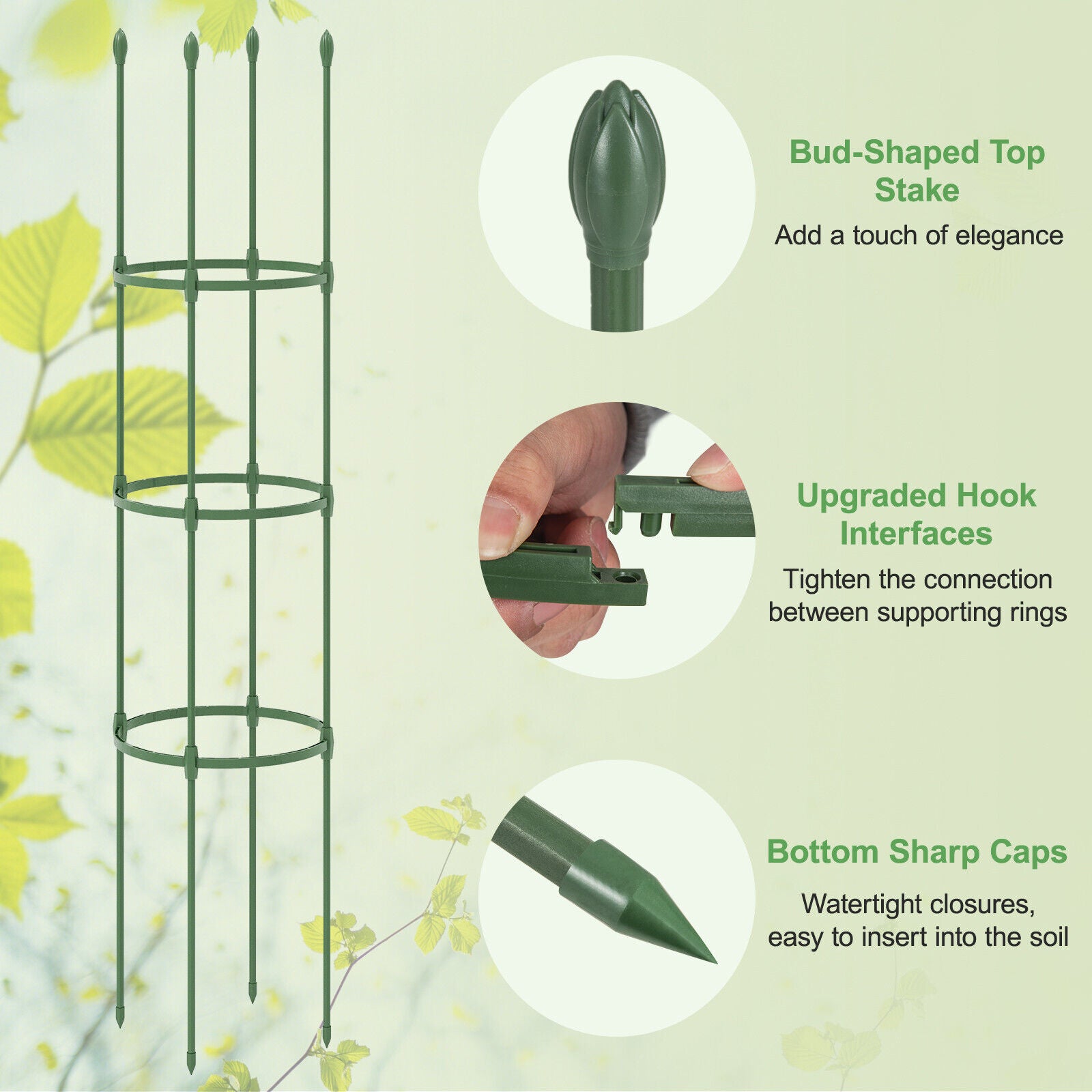 Bud-Shaped Top Stake

Add a touch of elegance

Upgraded Hook Interfaces

Tighten the connection between supporting rings

Bottom Sharp Caps

Watertight closures, easy to insert into the soil