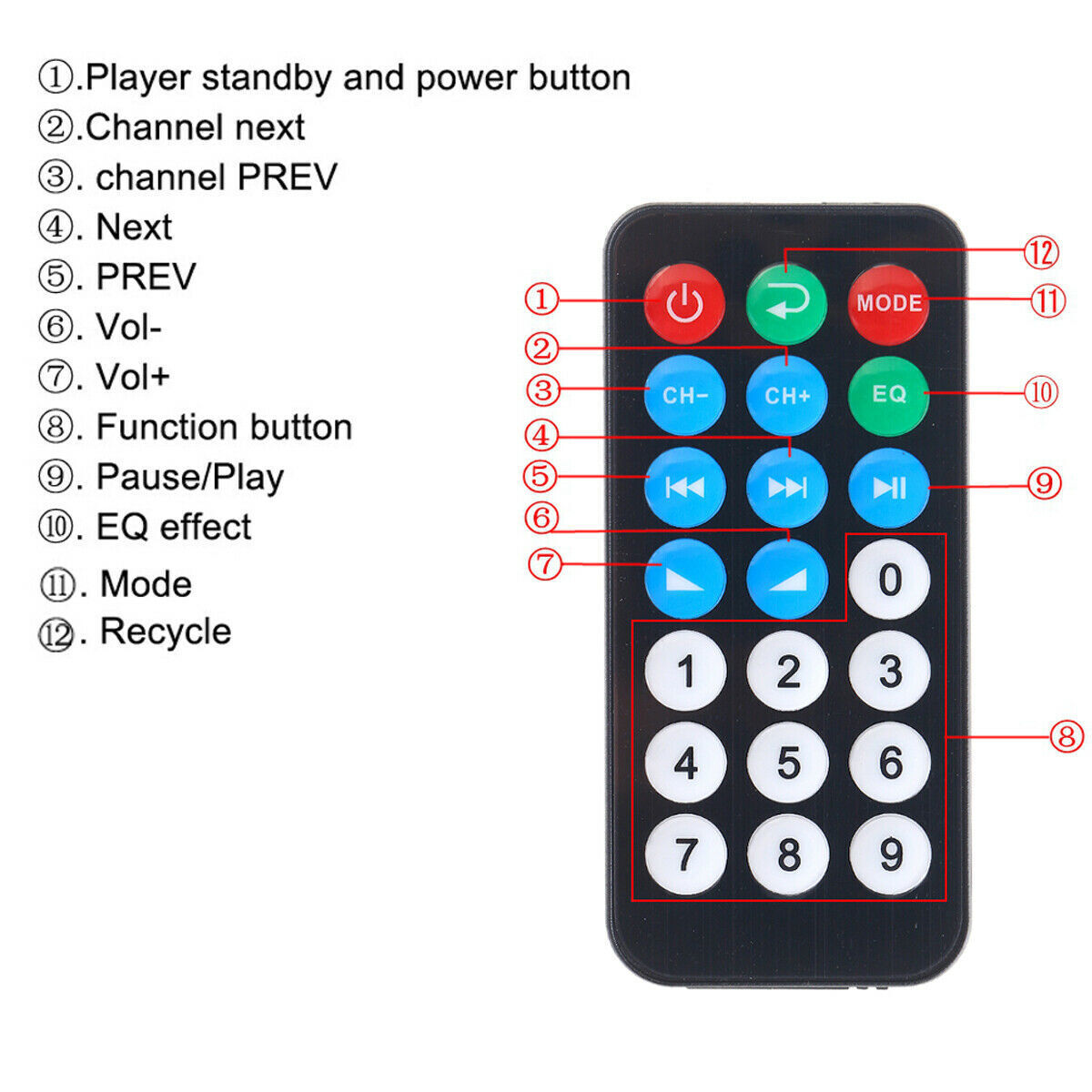 ①.Player standby and power button
②.Channel next
③. channel PREV
④. Next
⑤. PREV
⑥. Vol-
⑦. Vol+
⑧. Function button
⑨. Pause/Play
⑩. EQ effect
⑪. Mode
⑫. Recycle

⑫
①
MODE
⑪
②
③
CH-
CH+
EQ
⑩
④
⑤
⑨
⑥
⑦
0
1
2
3
4
5
6
⑧
7
8
9