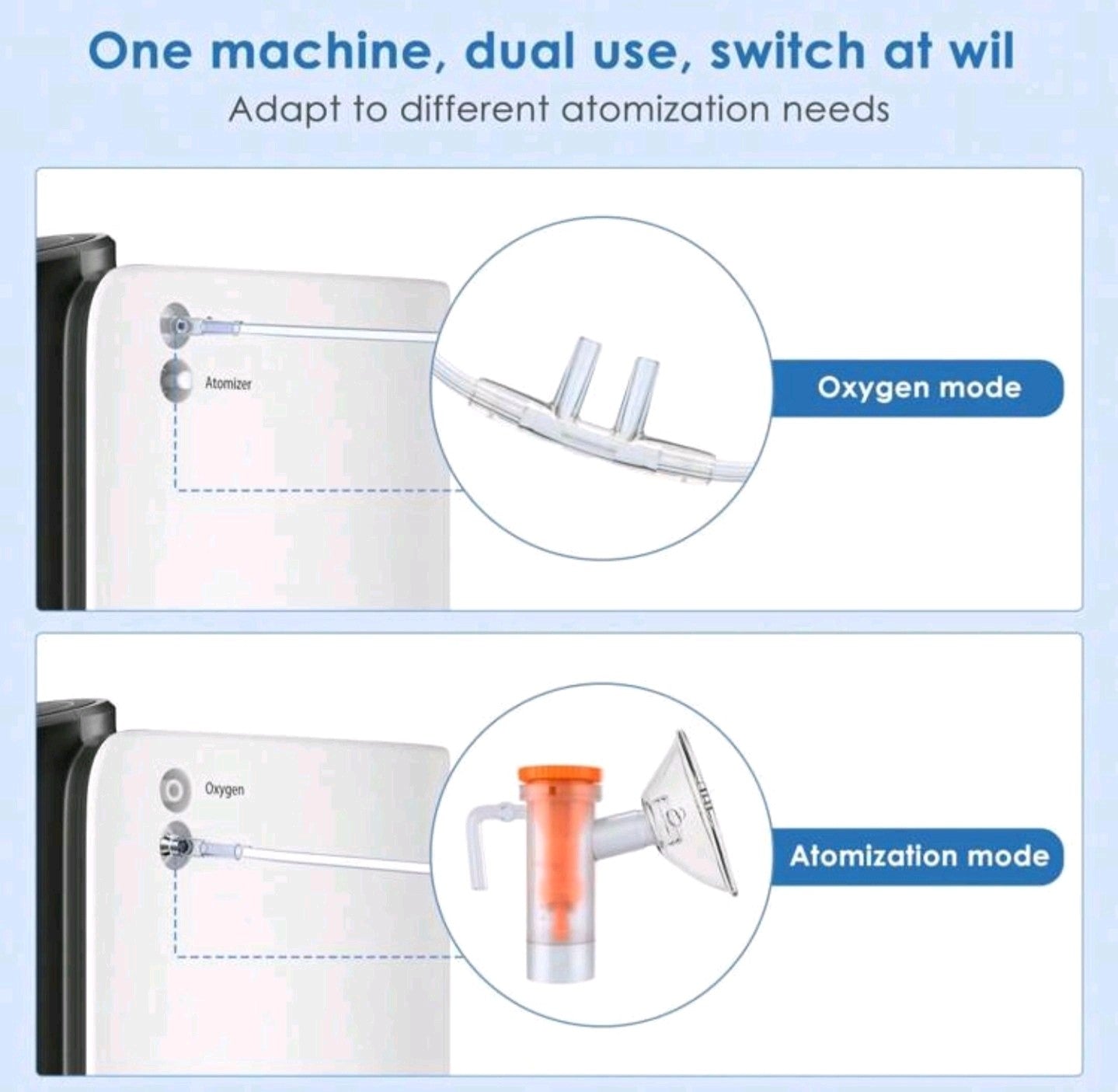 One machine, dual use, switch at wil

Adapt to different atomization needs

Atomizer

Oxygen mode

Oxygen

Atomization mode