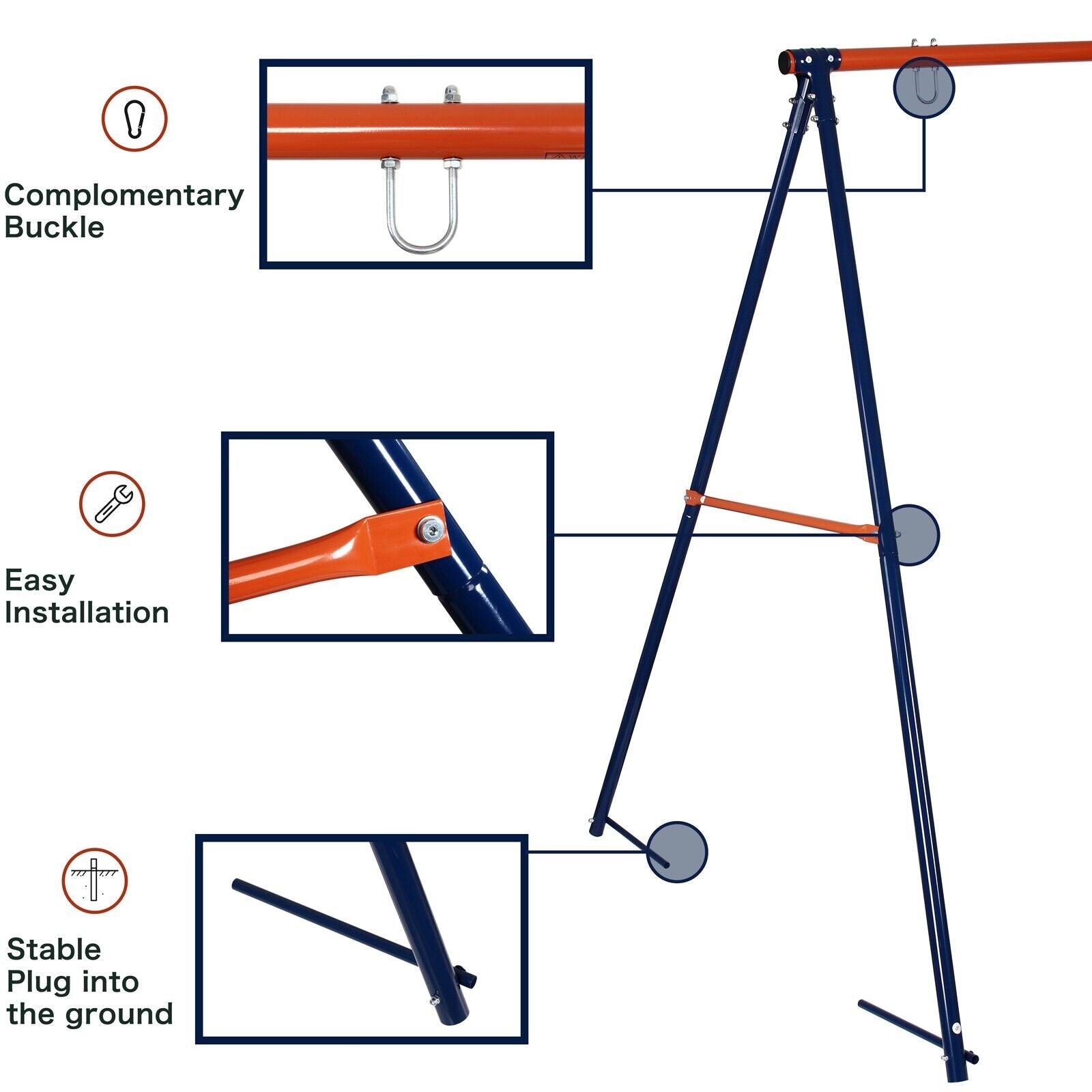 Complomentary Buckle

Easy Installation

Stable Plug into the ground