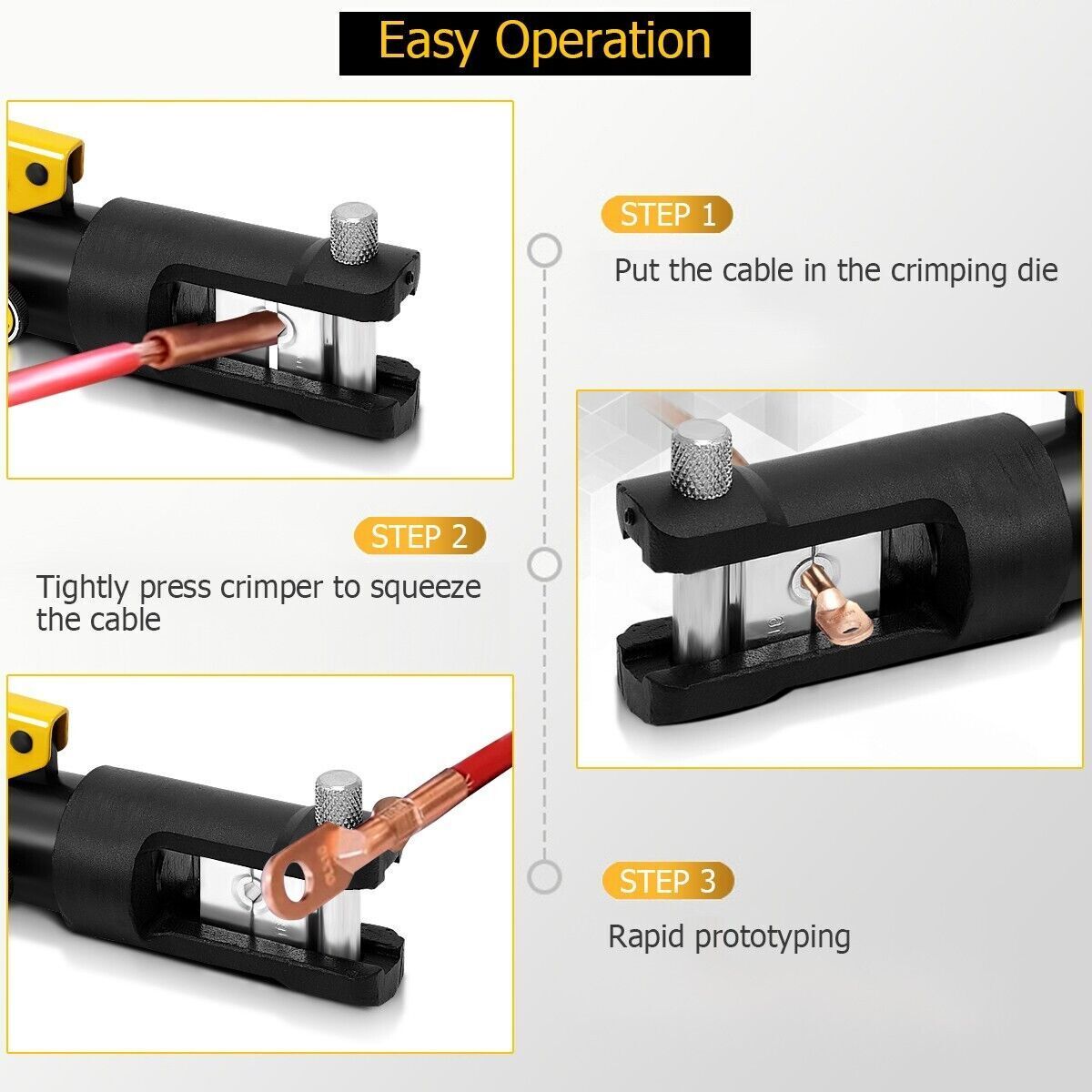 Easy Operation

STEP 1

Put the cable in the crimping die

STEP 2

Tightly press crimper to squeeze the cable

STEP 3

Rapid prototyping