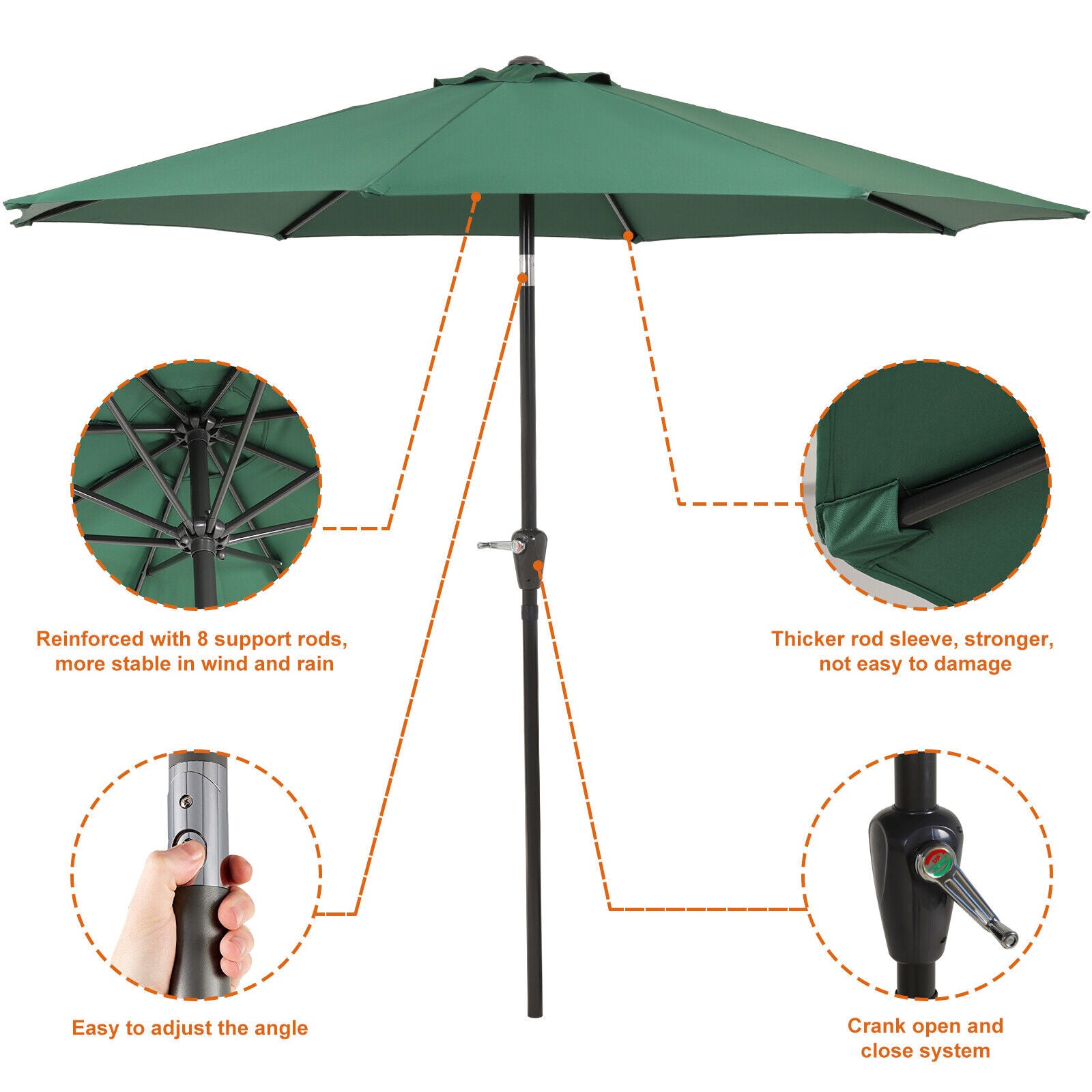 Reinforced with 8 support rods, more stable in wind and rain

Thicker rod sleeve, stronger, not easy to damage

Easy to adjust the angle

Crank open and close system