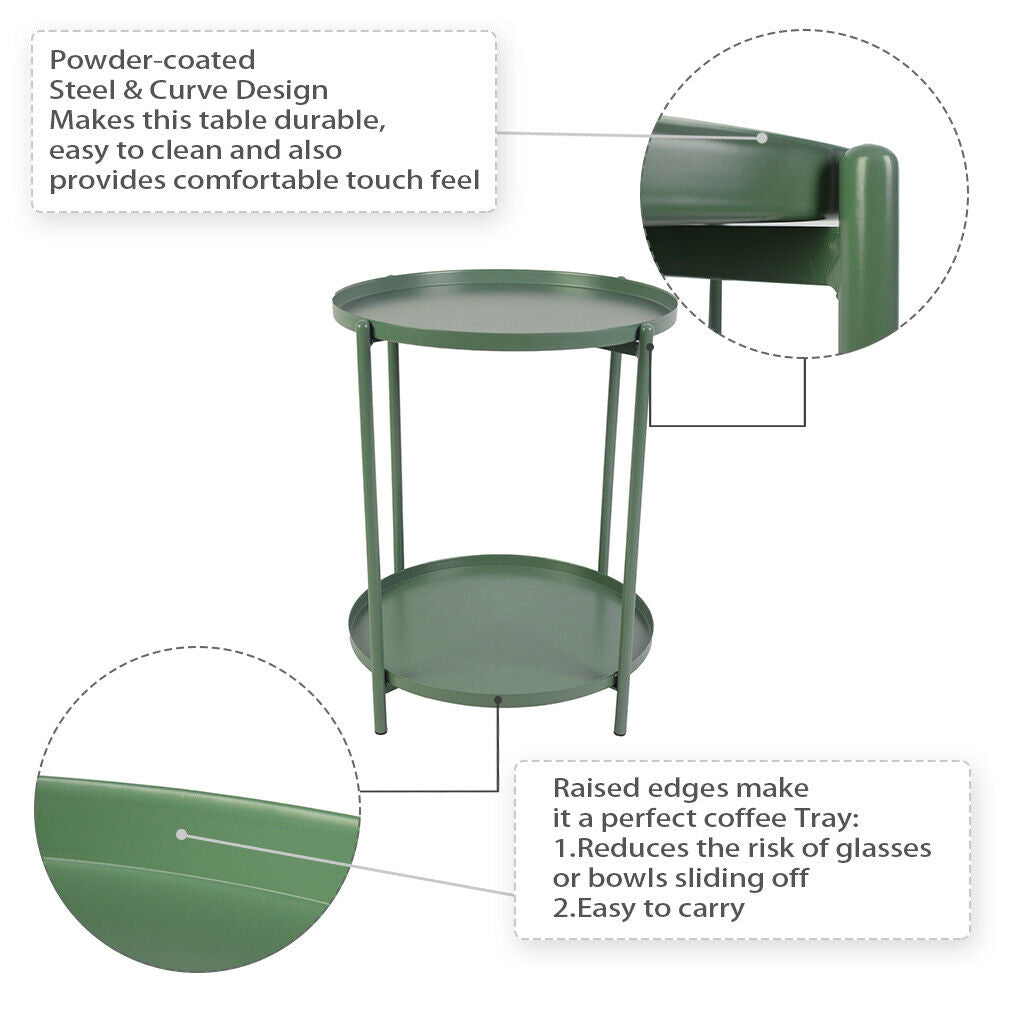 Powder-coated
Steel & Curve Design
Makes this table durable,
easy to clean and also
provides comfortable touch feel

Raised edges make
it a perfect coffee Tray:
1.Reduces the risk of glasses
or bowls sliding off
2.Easy to carry