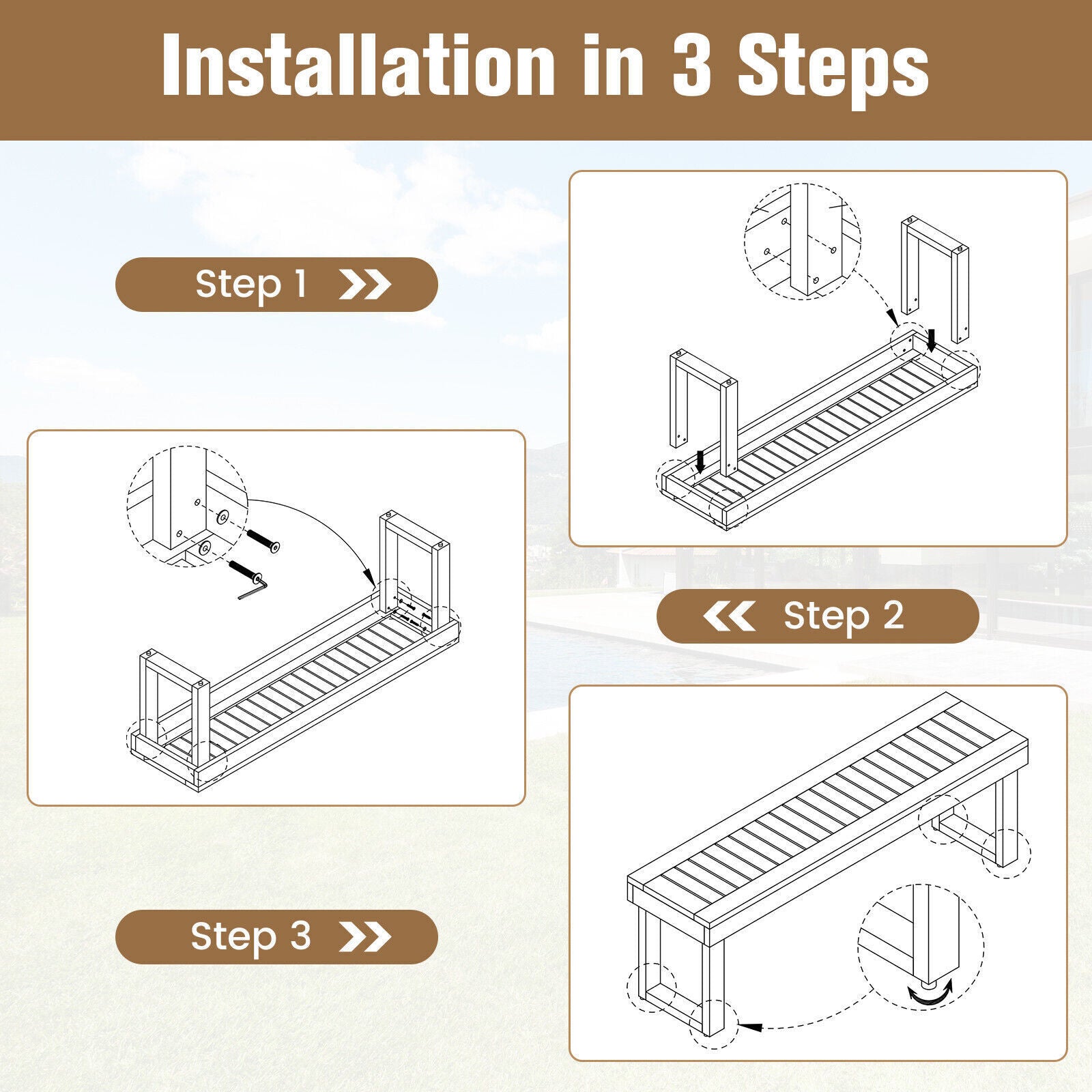 Installation in 3 Steps

Step 1

Step 2

Step 3