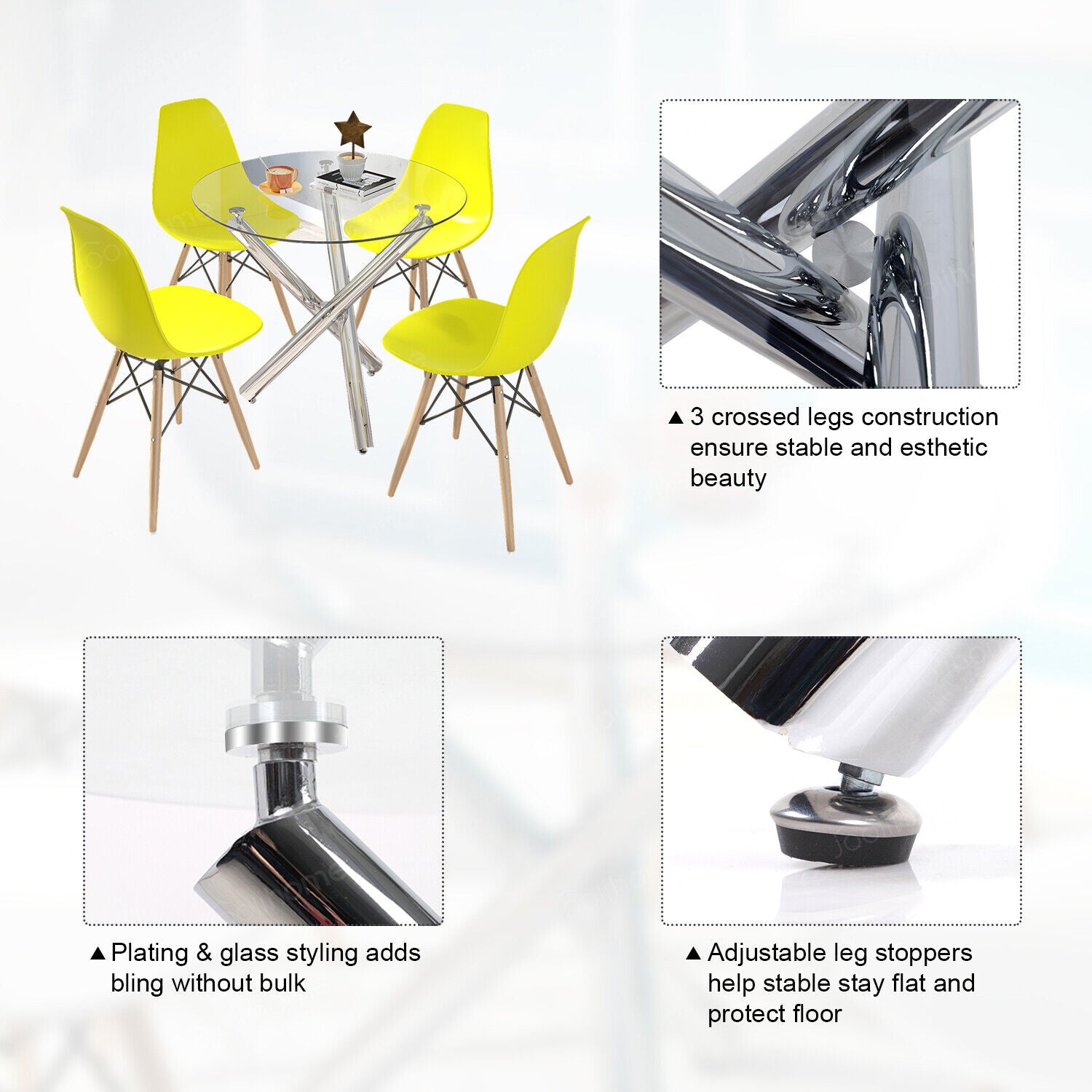 ▲ 3 crossed legs construction ensure stable and esthetic beauty

▲ Plating & glass styling adds bling without bulk

▲ Adjustable leg stoppers help stable stay flat and protect floor