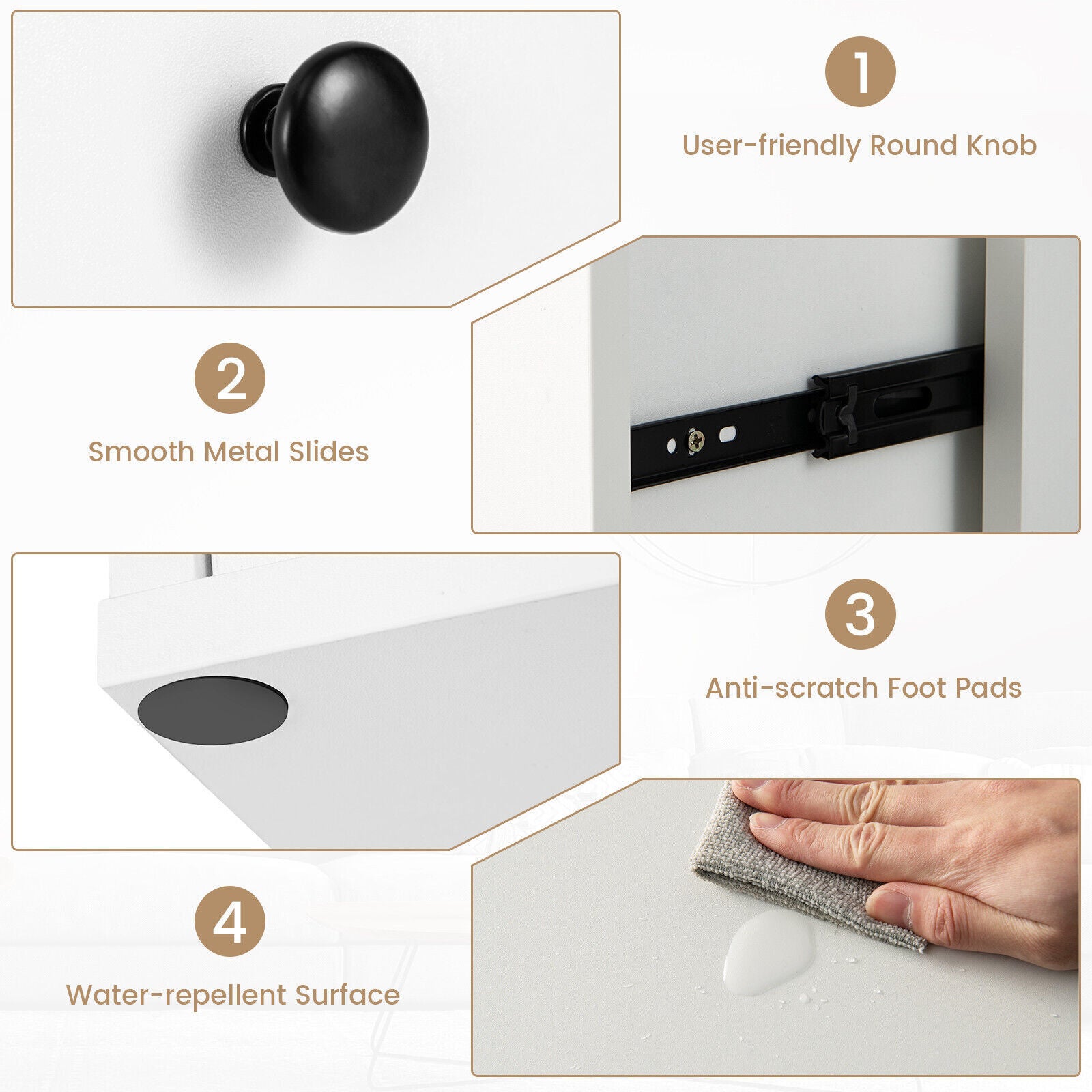 1

User-friendly Round Knob

2

Smooth Metal Slides

3

Anti-scratch Foot Pads

4

Water-repellent Surface