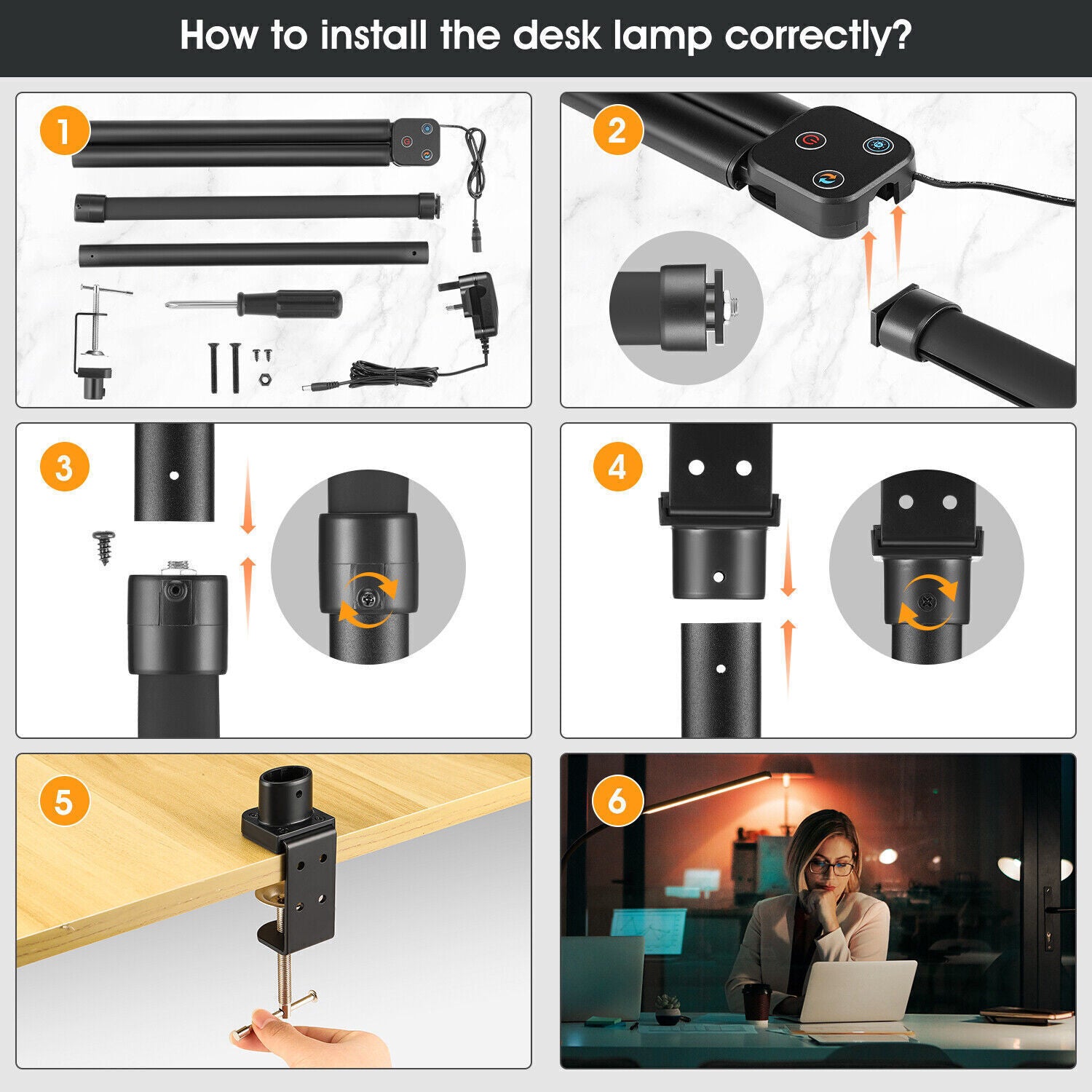 How to install the desk lamp correctly?

1

2

3

4

5

6