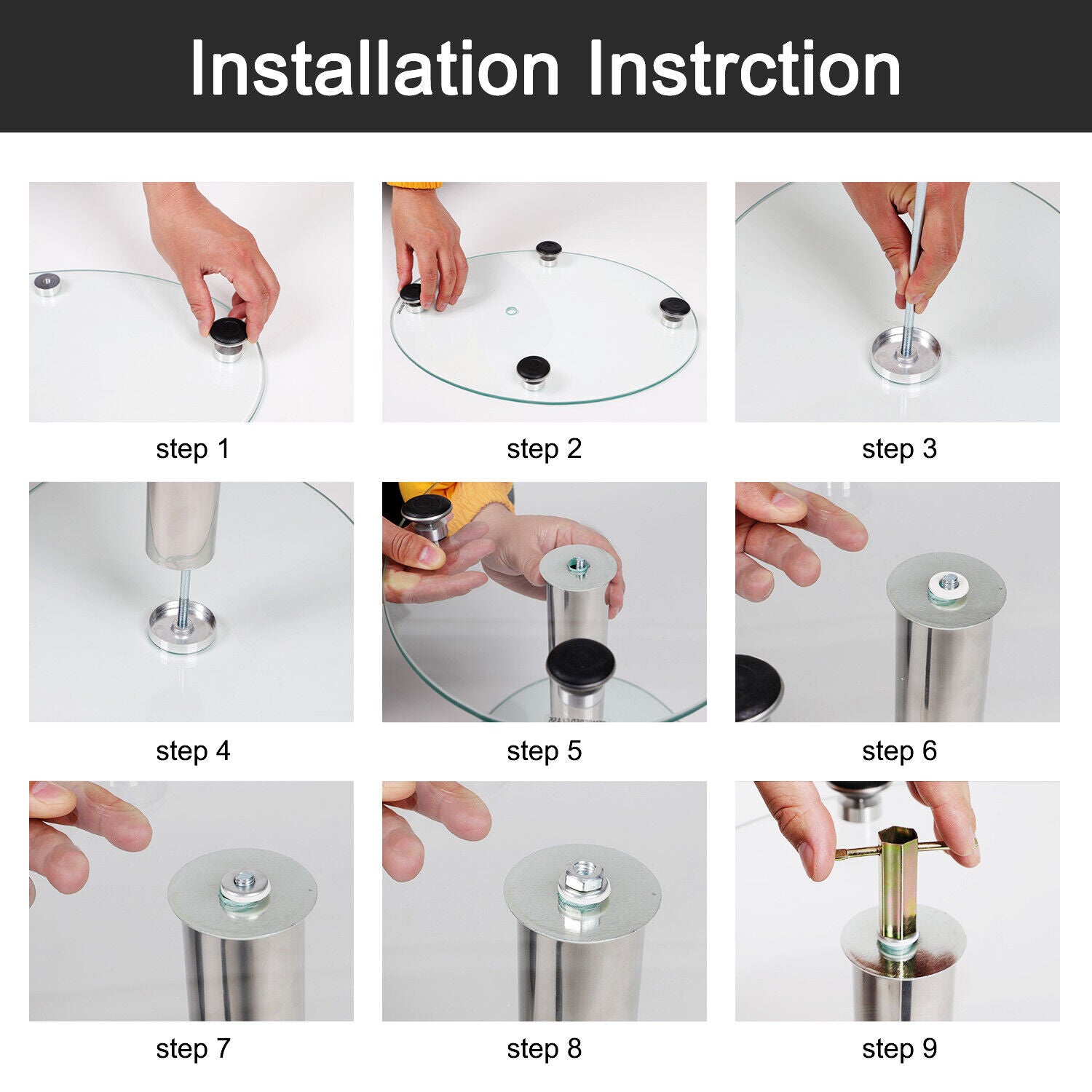 Installation Instrction

step 1

step 2

step 3

step 4

step 5

step 6

step 7

step 8

step 9