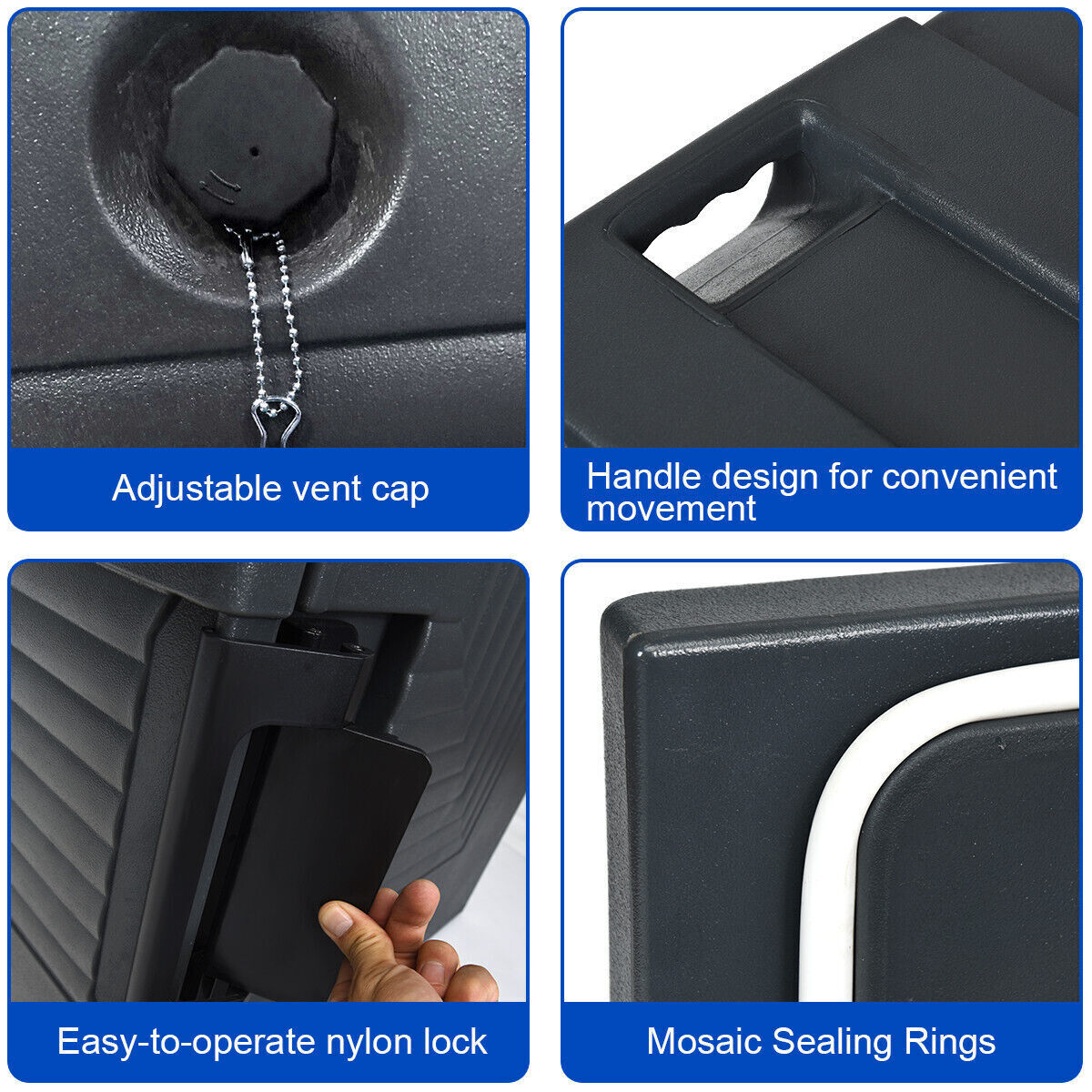 Adjustable vent cap

Handle design for convenient movement

Easy-to-operate nylon lock

Mosaic Sealing Rings