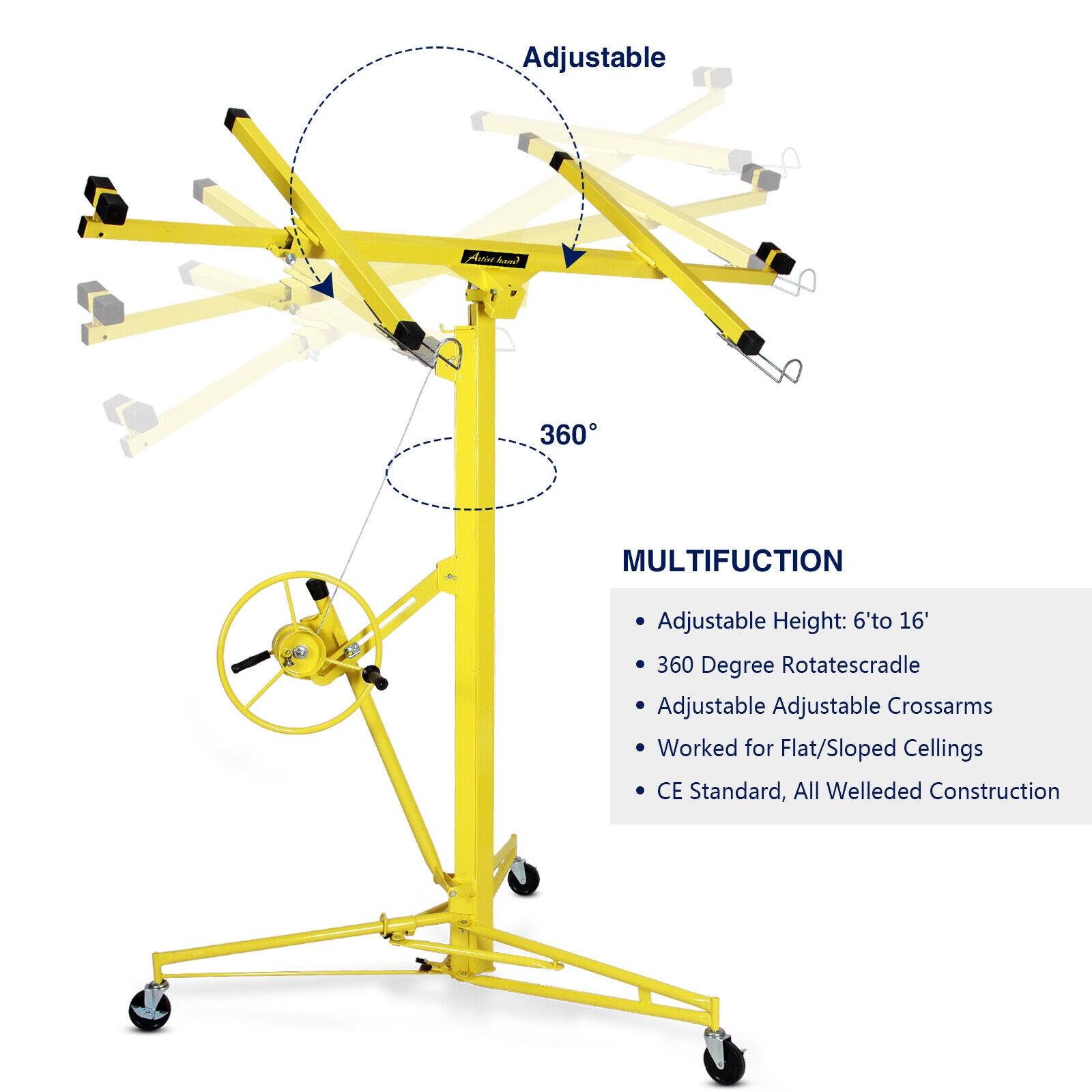 Adjustable

Artist hand

360°

MULTIFUCTION

• Adjustable Height: 6'to 16'
• 360 Degree Rotatescradle
• Adjustable Adjustable Crossarms
• Worked for Flat/Sloped Cellings
• CE Standard, All Welleded Construction