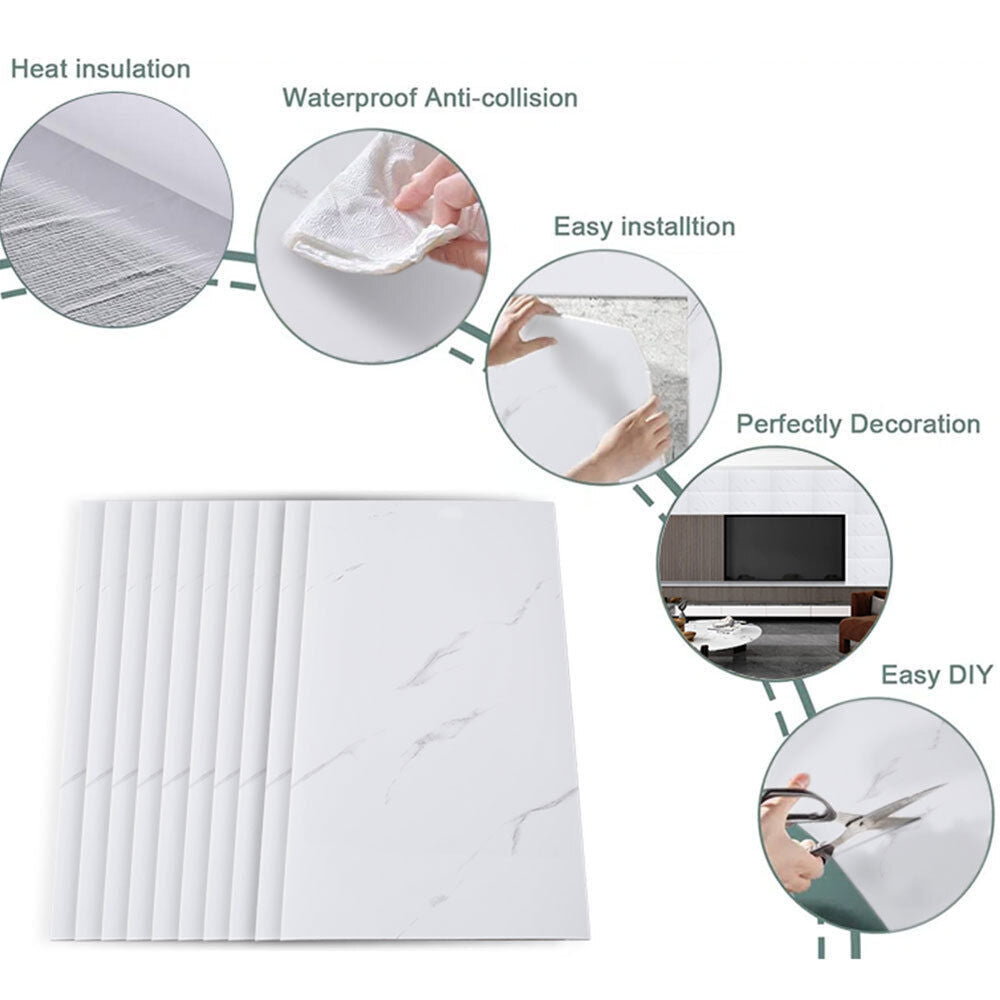 Heat insulation

Waterproof Anti-collision

Easy installtion

Perfectly Decoration

Easy DIY