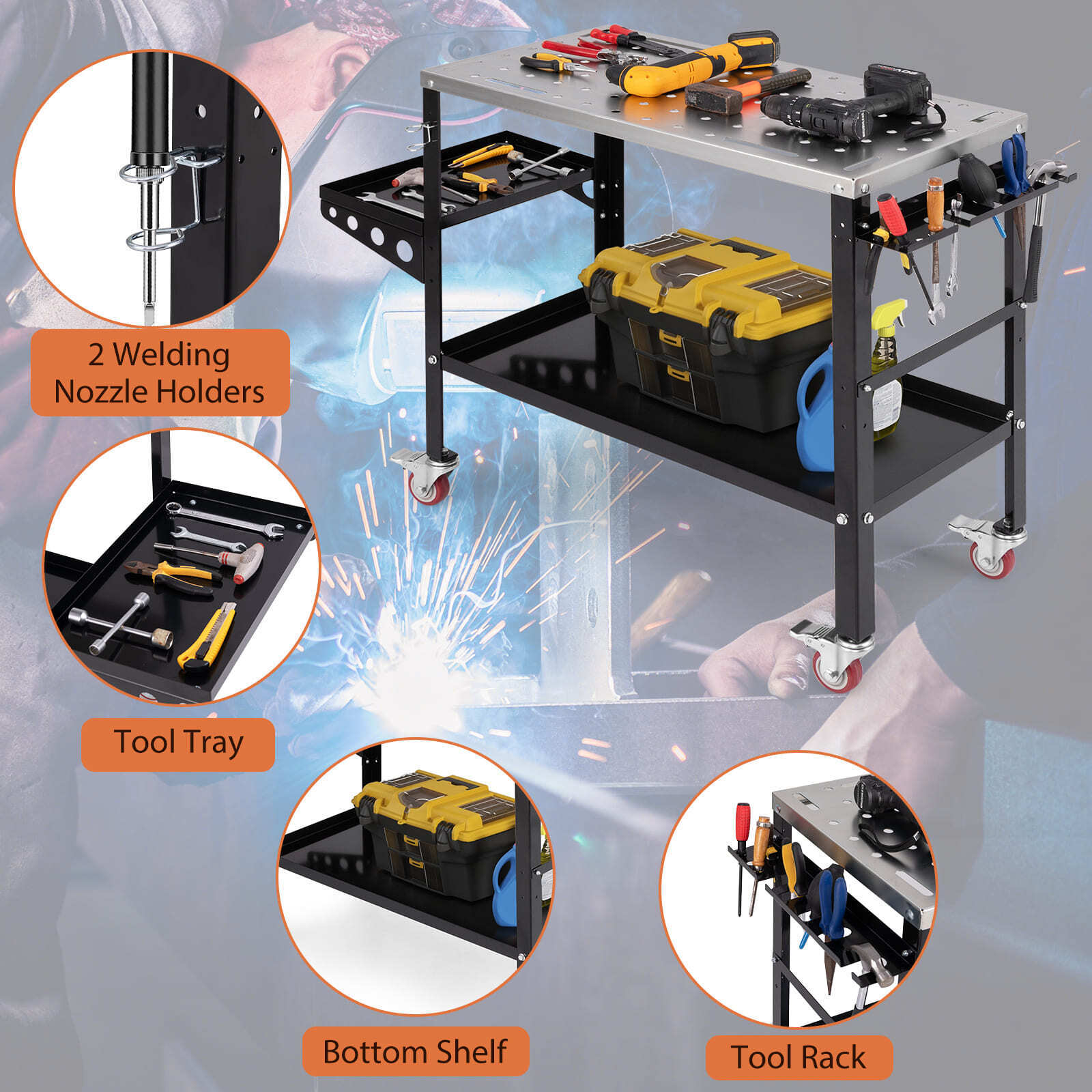 2 Welding Nozzle Holders

Tool Tray

Bottom Shelf

Tool Rack