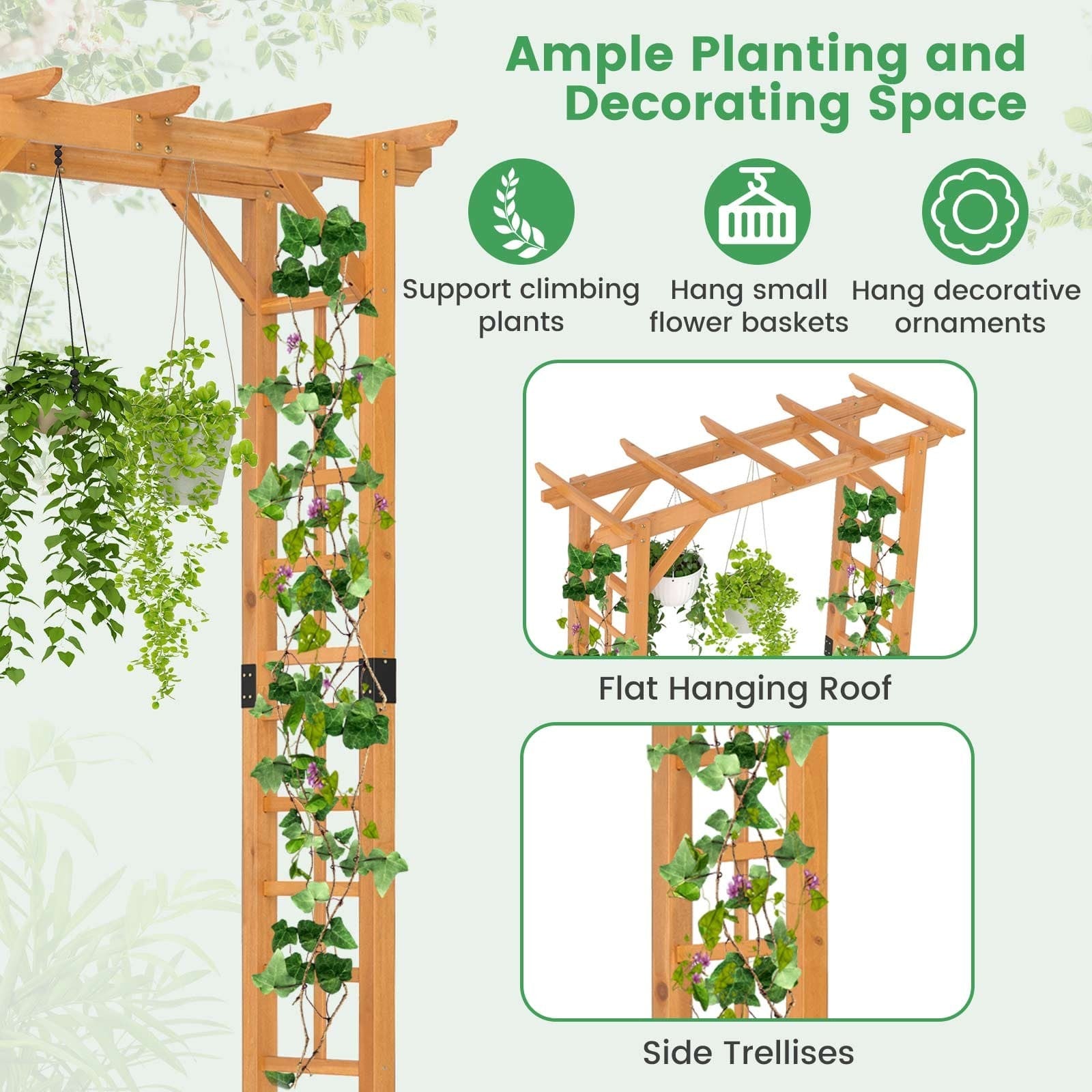 Ample Planting and Decorating Space

Support climbing plants

Hang small flower baskets

Hang decorative ornaments

Flat Hanging Roof

Side Trellises