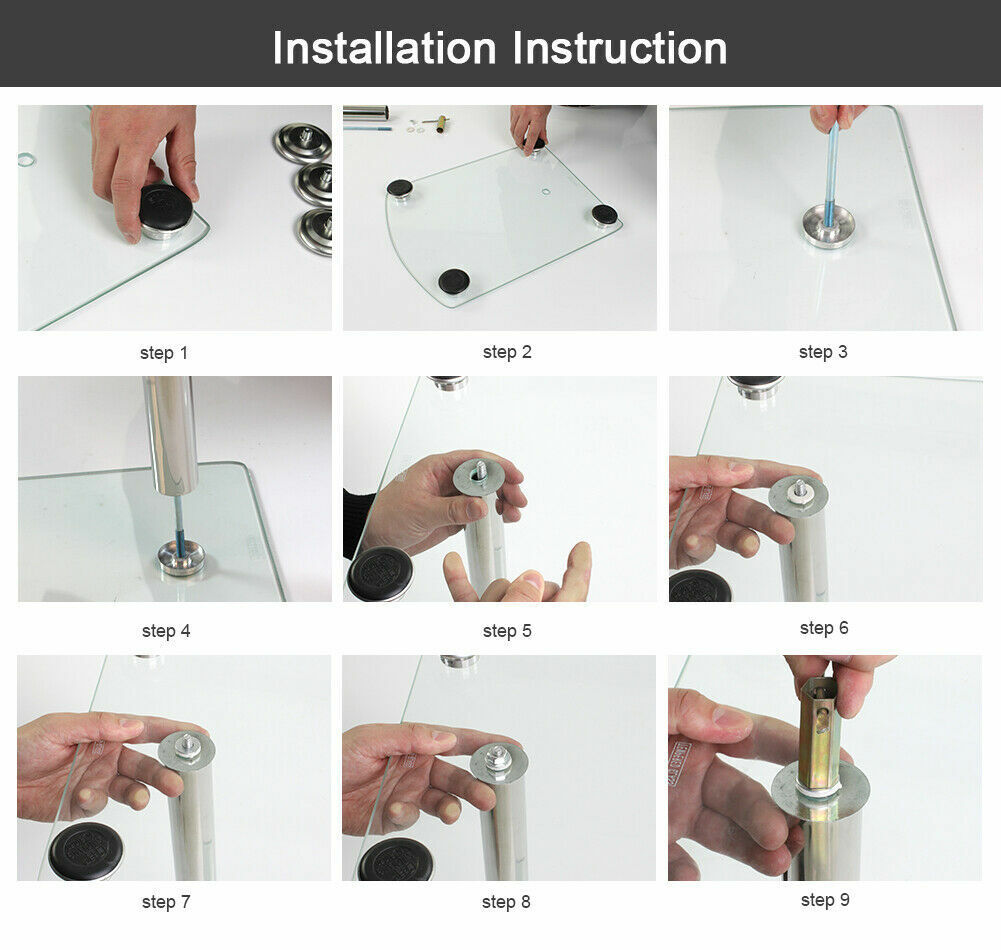 Installation Instruction

step 1

step 2

step 3

step 4

step 5

step 6

step 7

step 8

step 9