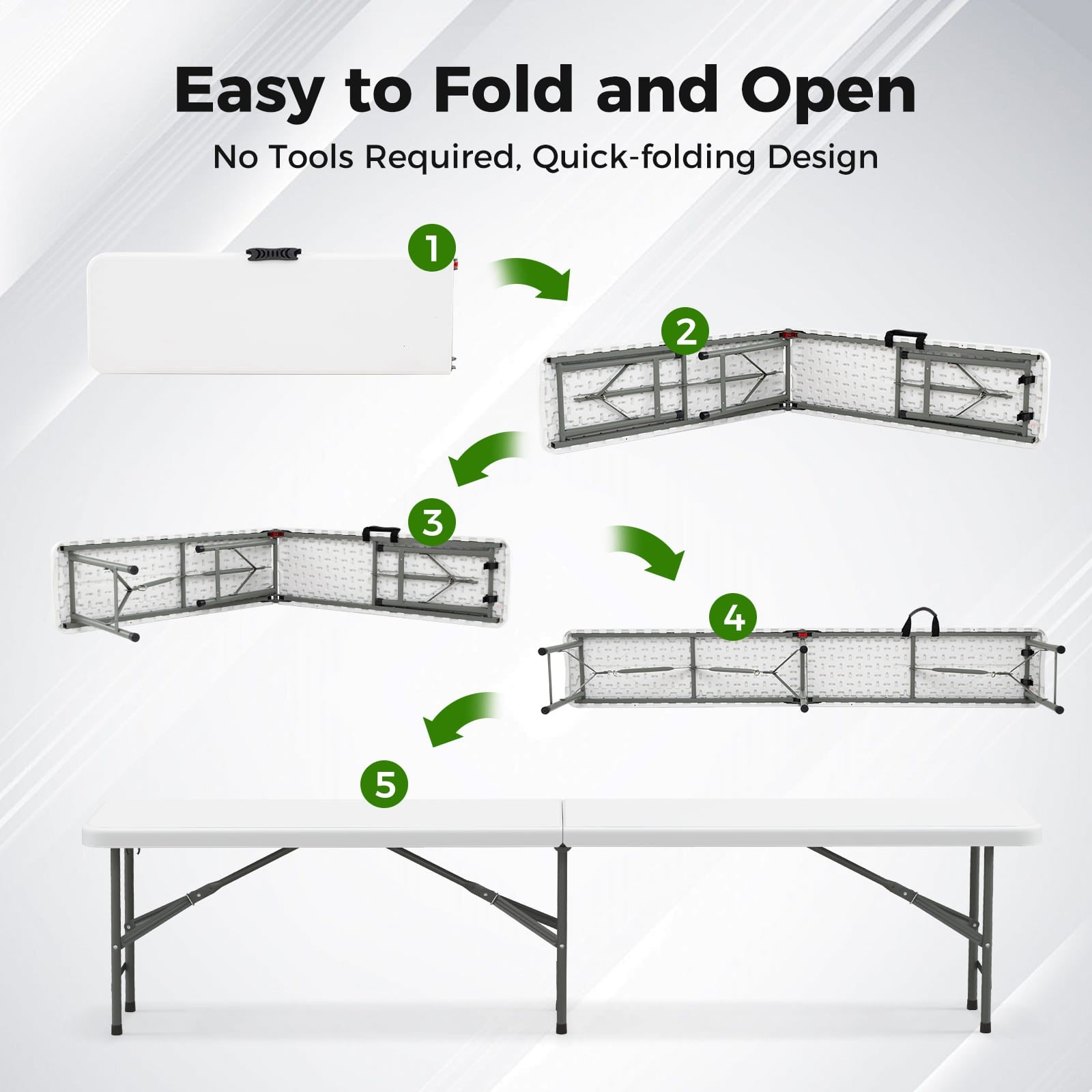 Easy to Fold and Open

No Tools Required, Quick-folding Design

1

2

3

4

5