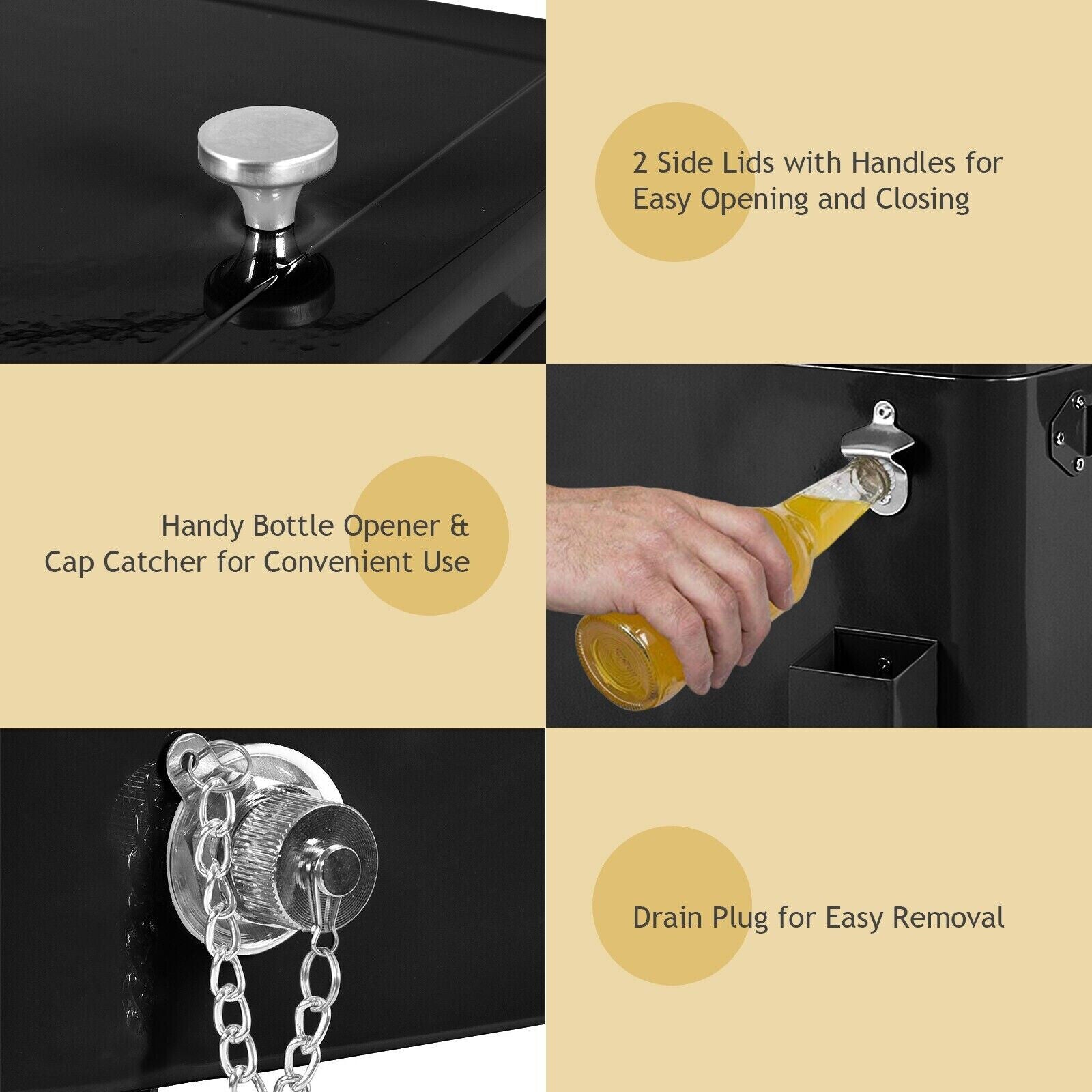 2 Side Lids with Handles for Easy Opening and Closing

Handy Bottle Opener & Cap Catcher for Convenient Use

Drain Plug for Easy Removal