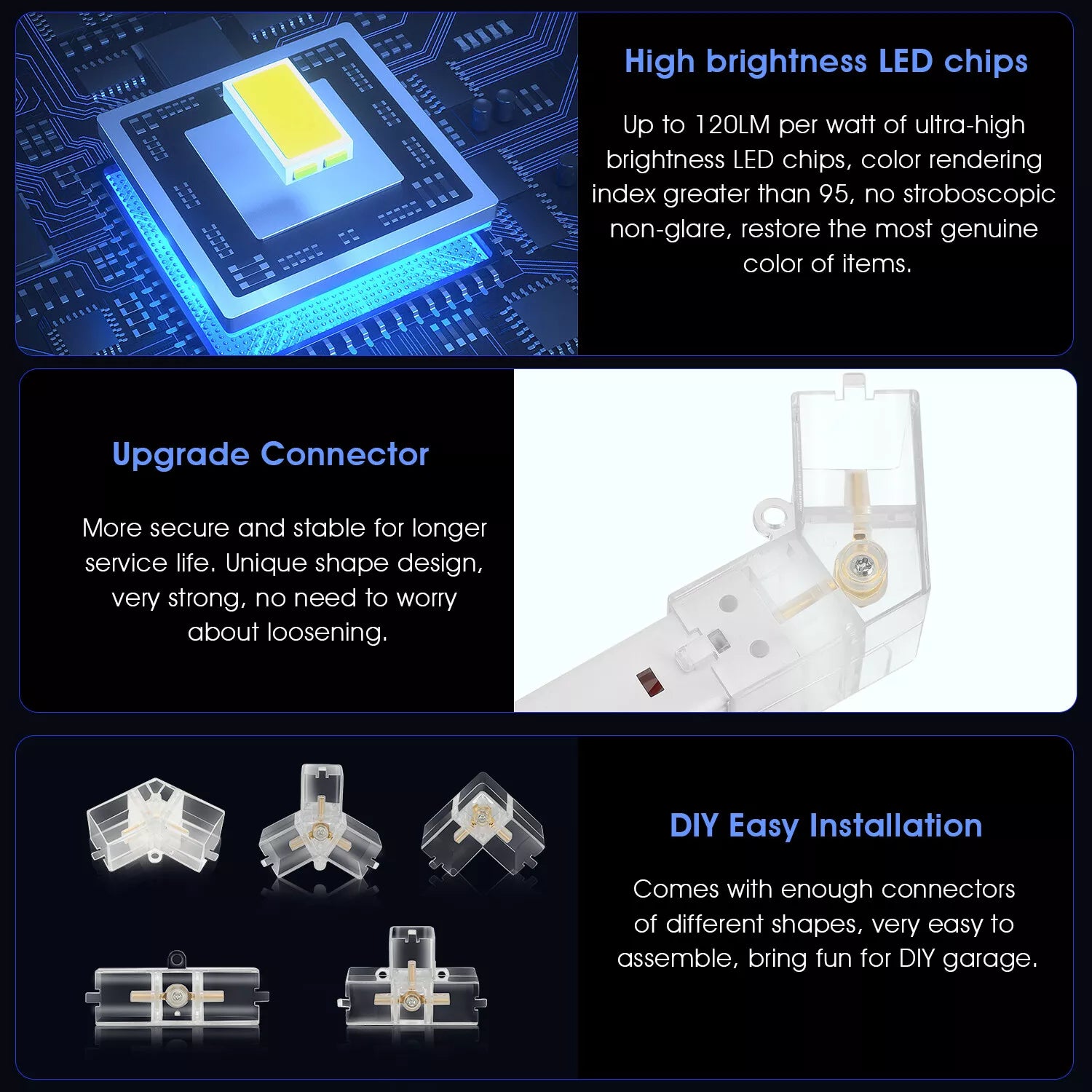 High brightness LED chips

Up to 120LM per watt of ultra-high brightness LED chips, color rendering index greater than 95, no stroboscopic non-glare, restore the most genuine color of items.

Upgrade Connector

More secure and stable for longer service life. Unique shape design, very strong, no need to worry about loosening.

DIY Easy Installation

Comes with enough connectors of different shapes, very easy to assemble, bring fun for DIY garage.