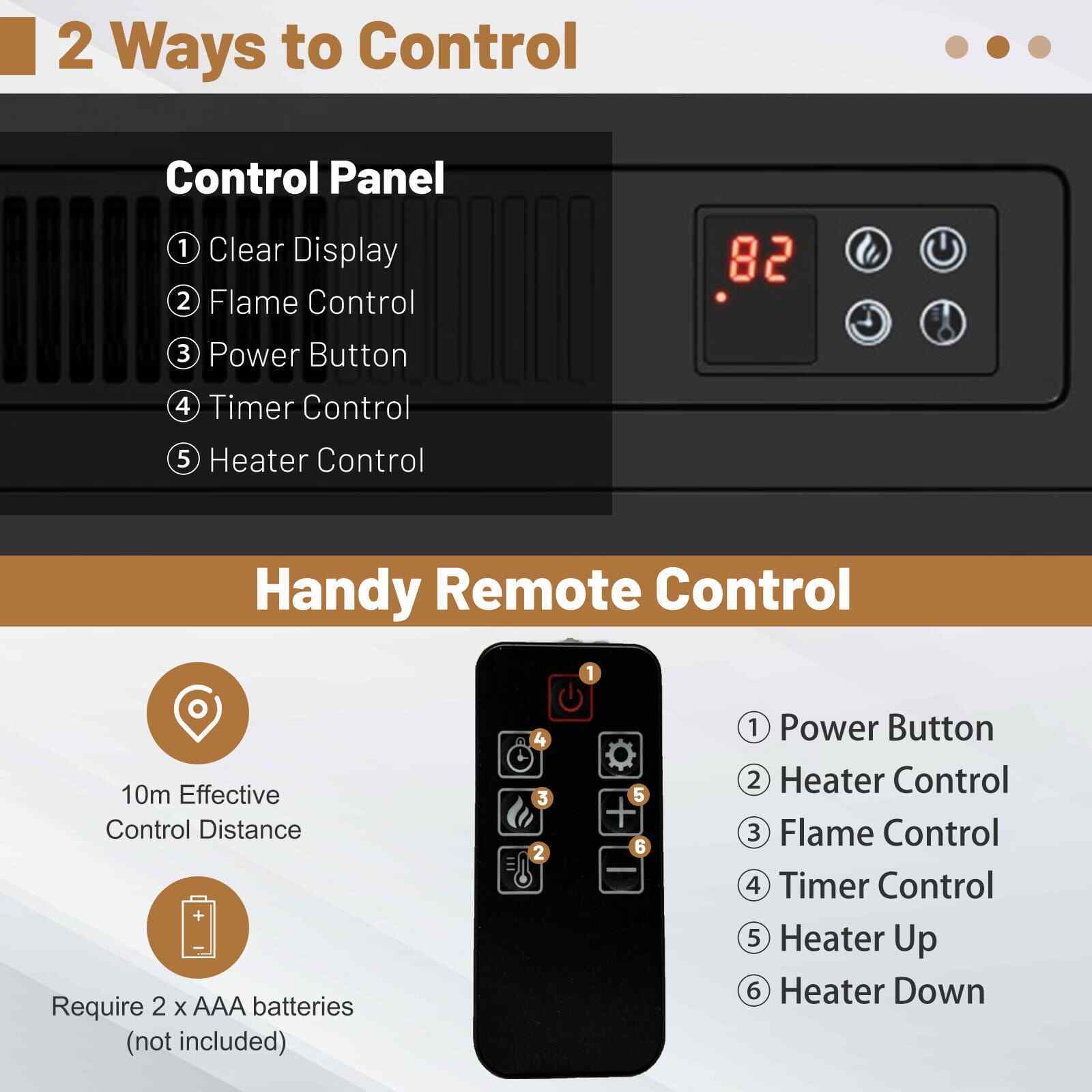 2 Ways to Control

Control Panel

① Clear Display
② Flame Control
③ Power Button
④ Timer Control
⑤ Heater Control

82

Handy Remote Control

10m Effective Control Distance

Require 2 x AAA batteries (not included)

1
4
3
5
2
6

① Power Button
② Heater Control
③ Flame Control
④ Timer Control
⑤ Heater Up
⑥ Heater Down