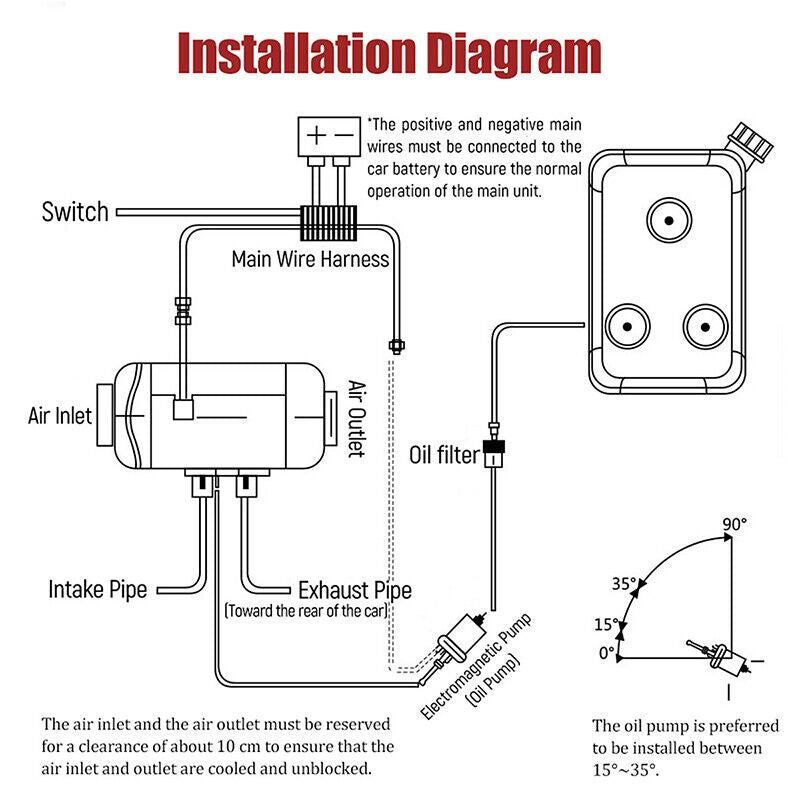 Installation Diagram

+ −

*The positive and negative main wires must be connected to the car battery to ensure the normal operation of the main unit.

Switch

Main Wire Harness

Air Inlet

Air Outlet

Oil filter

Intake Pipe

Exhaust Pipe
(Toward the rear of the car)

Electromagnetic Pump
(Oil Pump)

90°

35°

15°

0°

The air inlet and the air outlet must be reserved for a clearance of about 10 cm to ensure that the air inlet and outlet are cooled and unblocked.

The oil pump is preferred to be installed between 15°~35°.