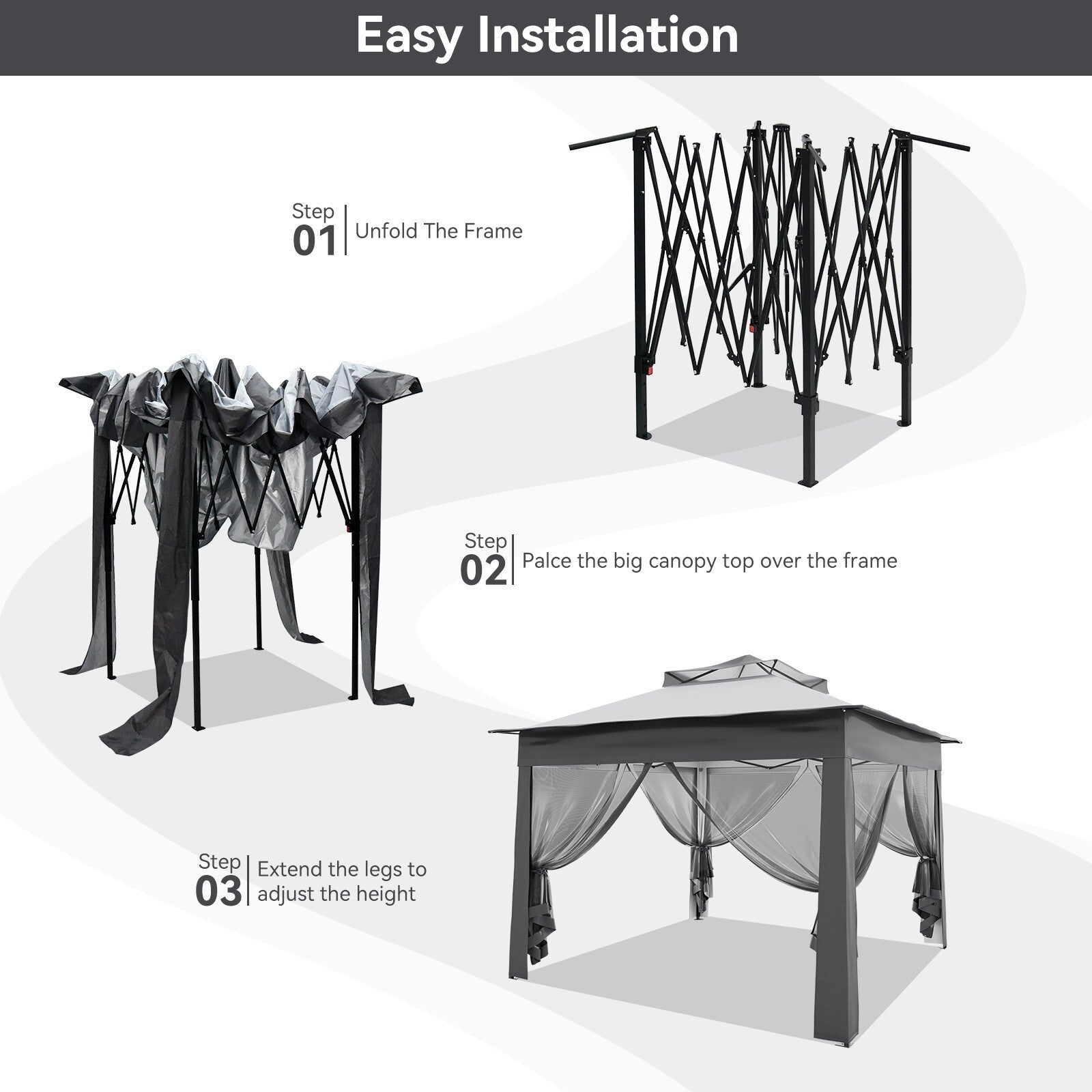 Easy Installation

Step
01
Unfold The Frame

Step
02
Palce the big canopy top over the frame

Step
03
Extend the legs to adjust the height