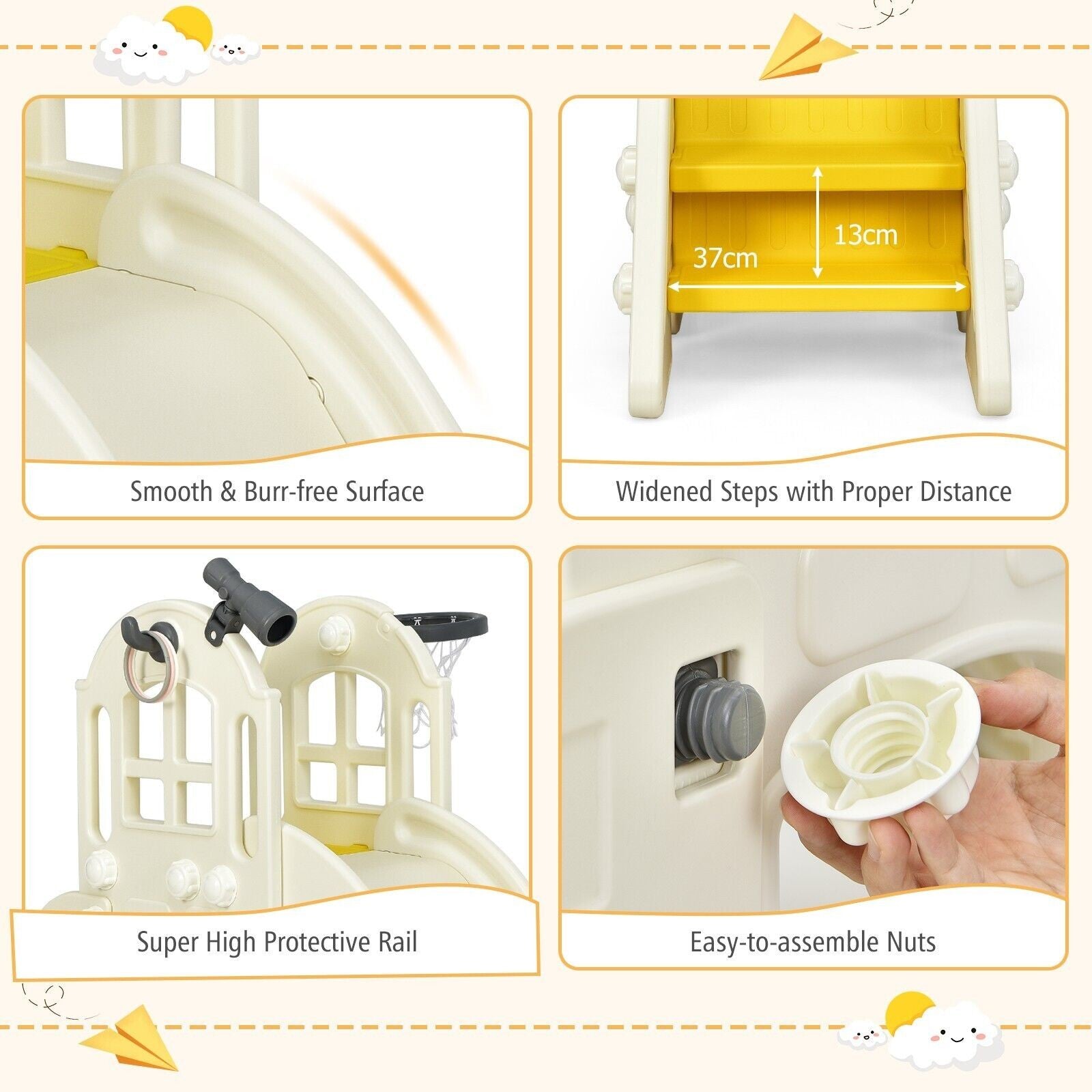 Smooth & Burr-free Surface

13cm

37cm

Widened Steps with Proper Distance

Super High Protective Rail

Easy-to-assemble Nuts