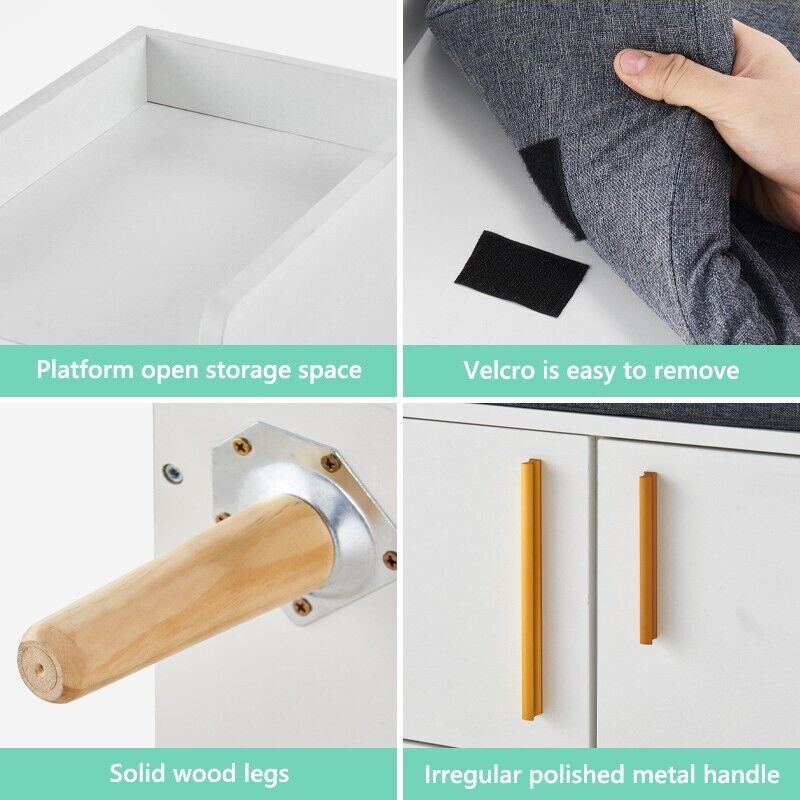 Platform open storage space

Velcro is easy to remove

Solid wood legs

Irregular polished metal handle