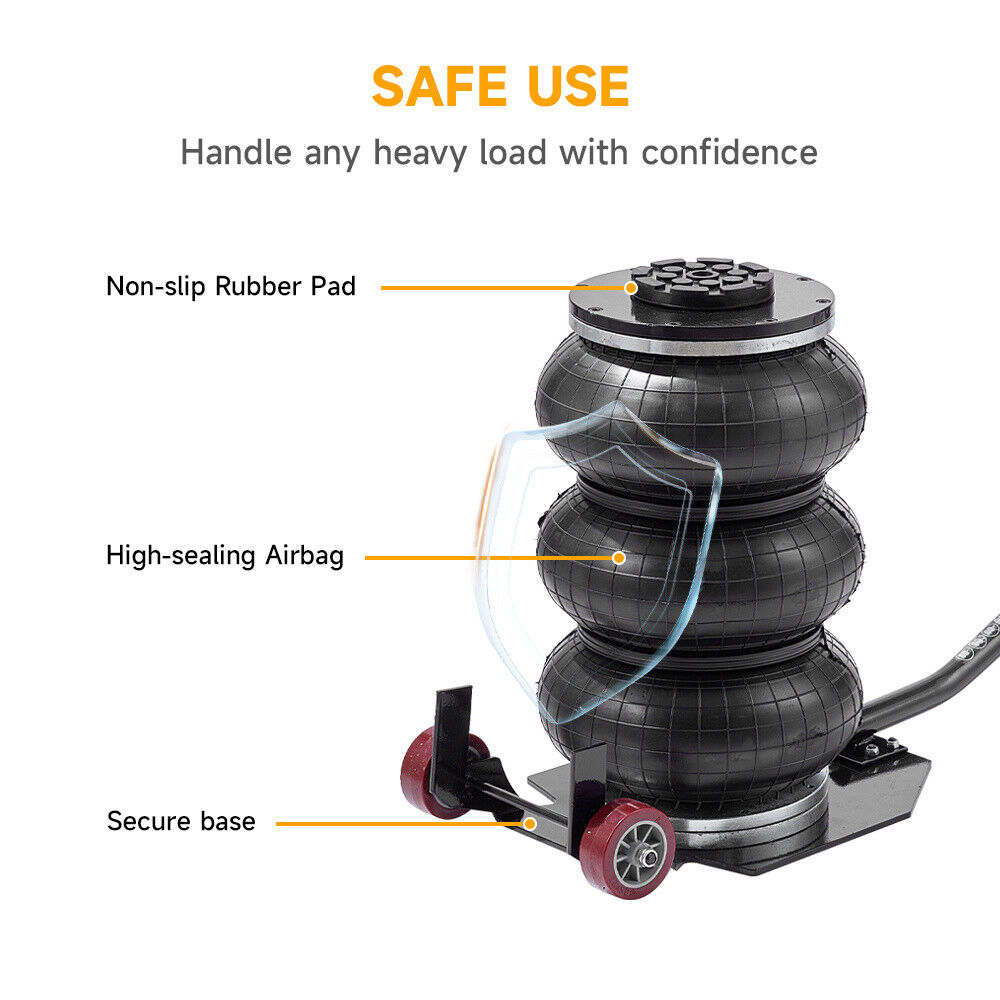 SAFE USE

Handle any heavy load with confidence

Non-slip Rubber Pad

High-sealing Airbag

Secure base