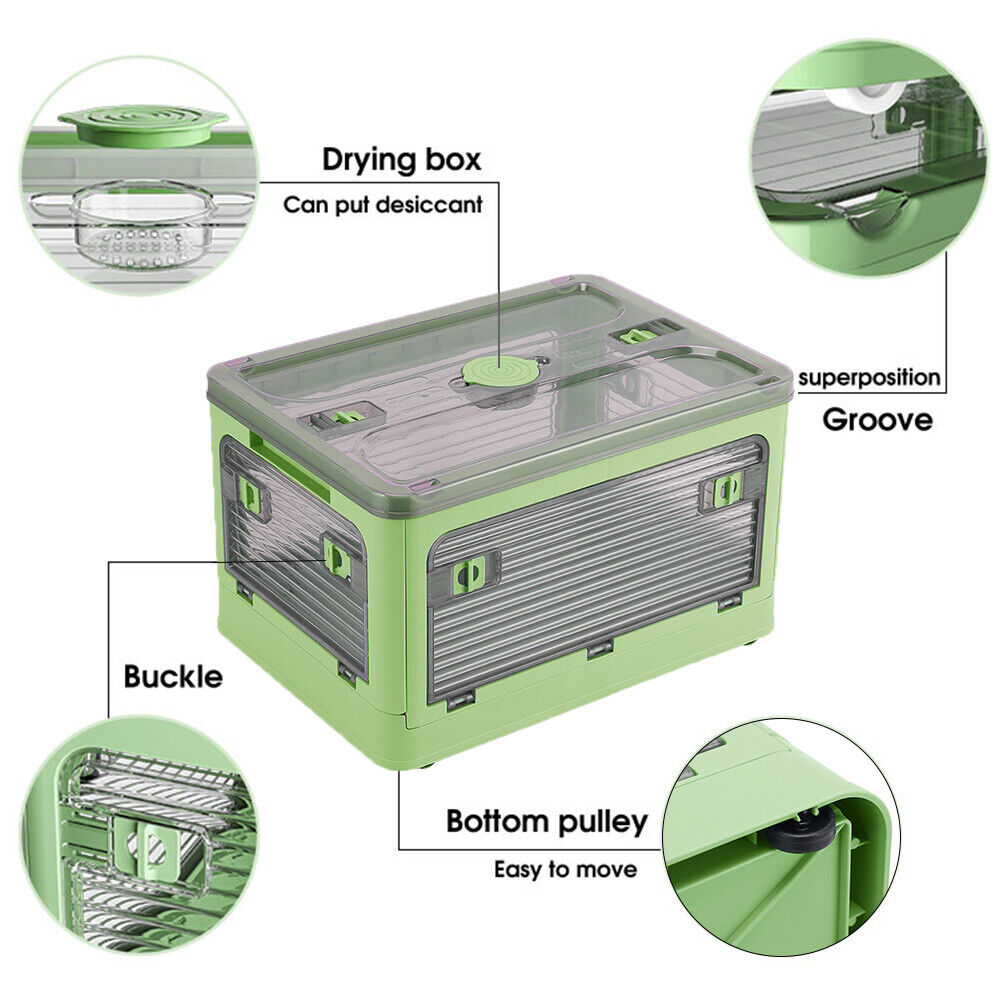 Drying box
Can put desiccant

superposition
Groove

Buckle

Bottom pulley
Easy to move