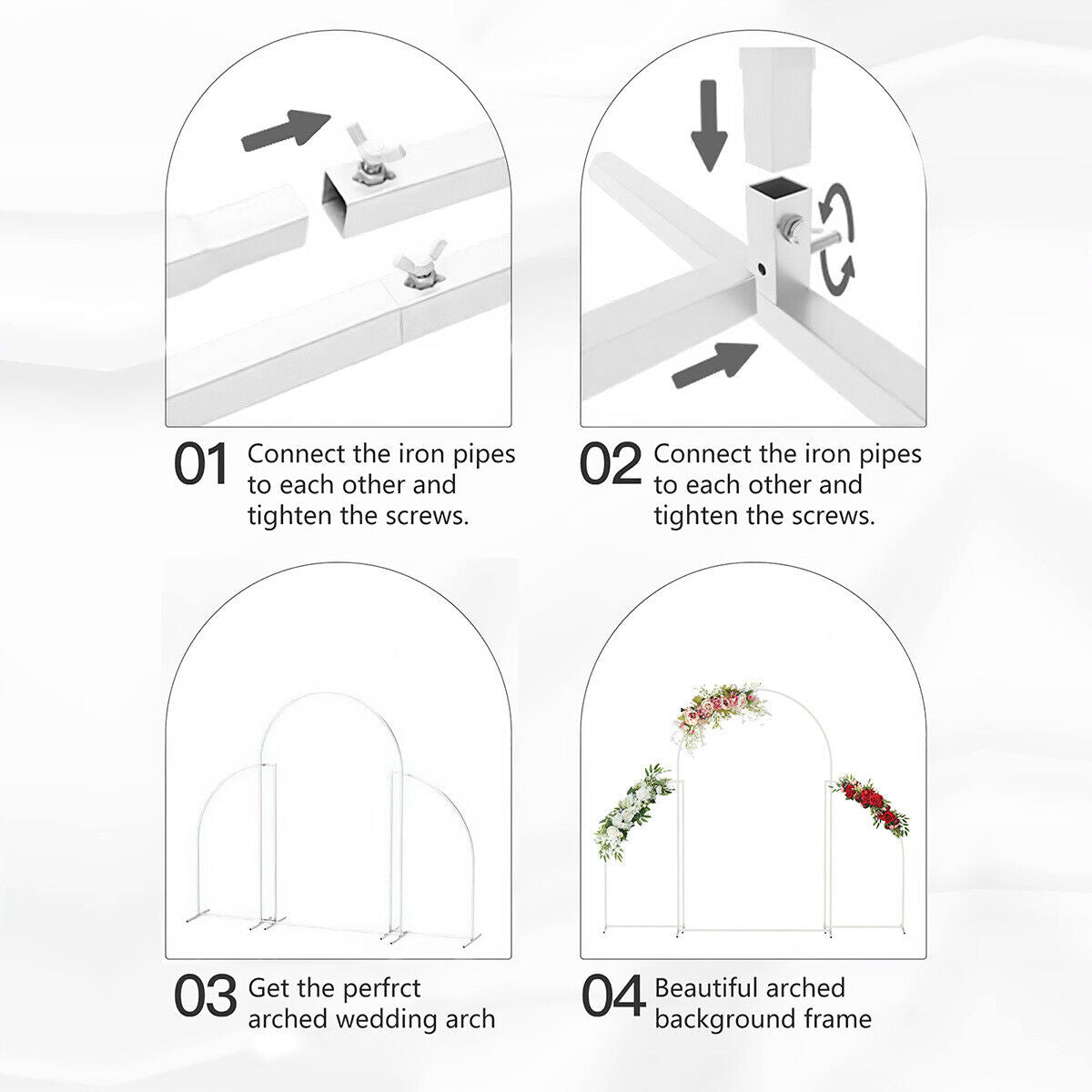 01 Connect the iron pipes to each other and tighten the screws.

02 Connect the iron pipes to each other and tighten the screws.

03 Get the perfrct arched wedding arch

04 Beautiful arched background frame