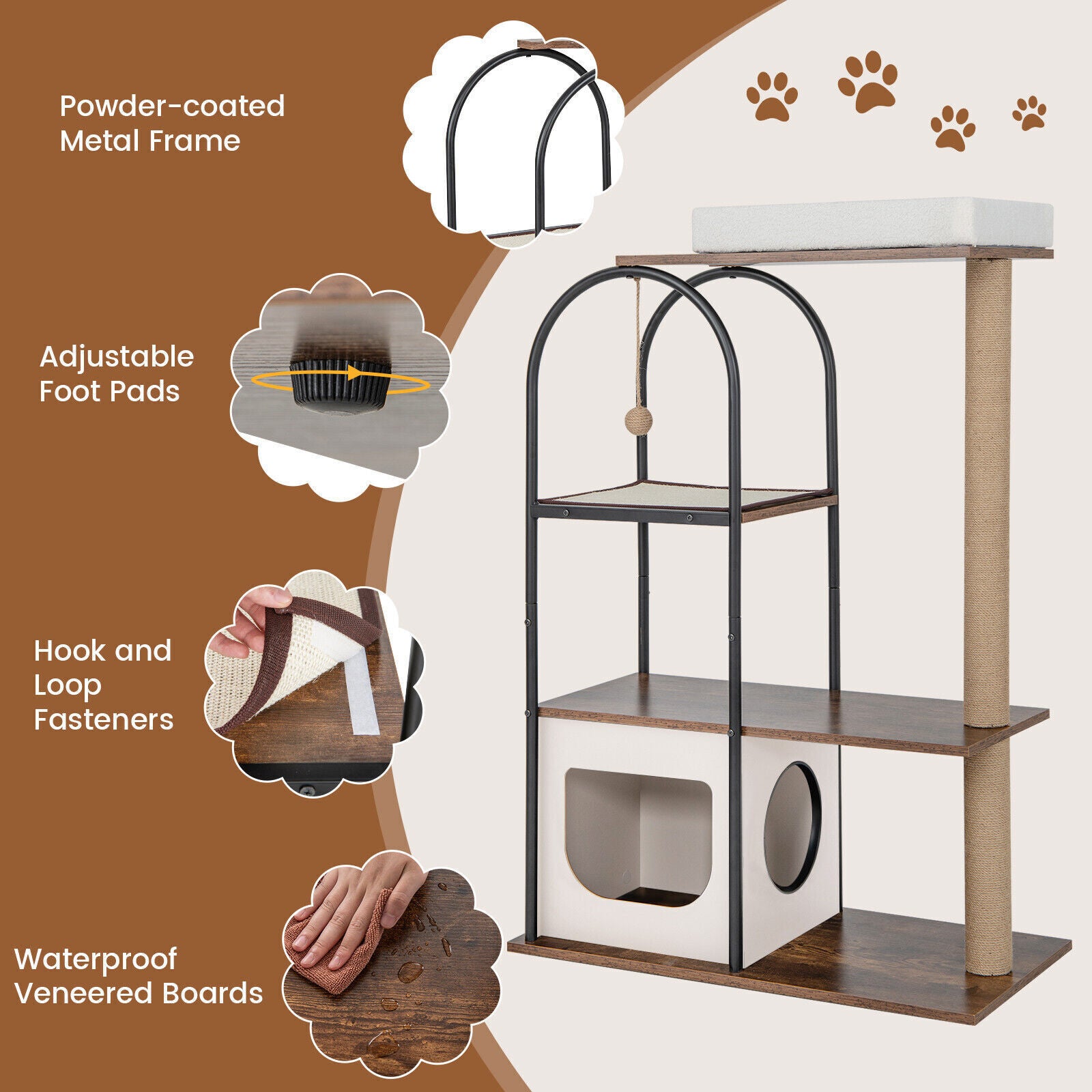 Powder-coated Metal Frame

Adjustable Foot Pads

Hook and Loop Fasteners

Waterproof Veneered Boards