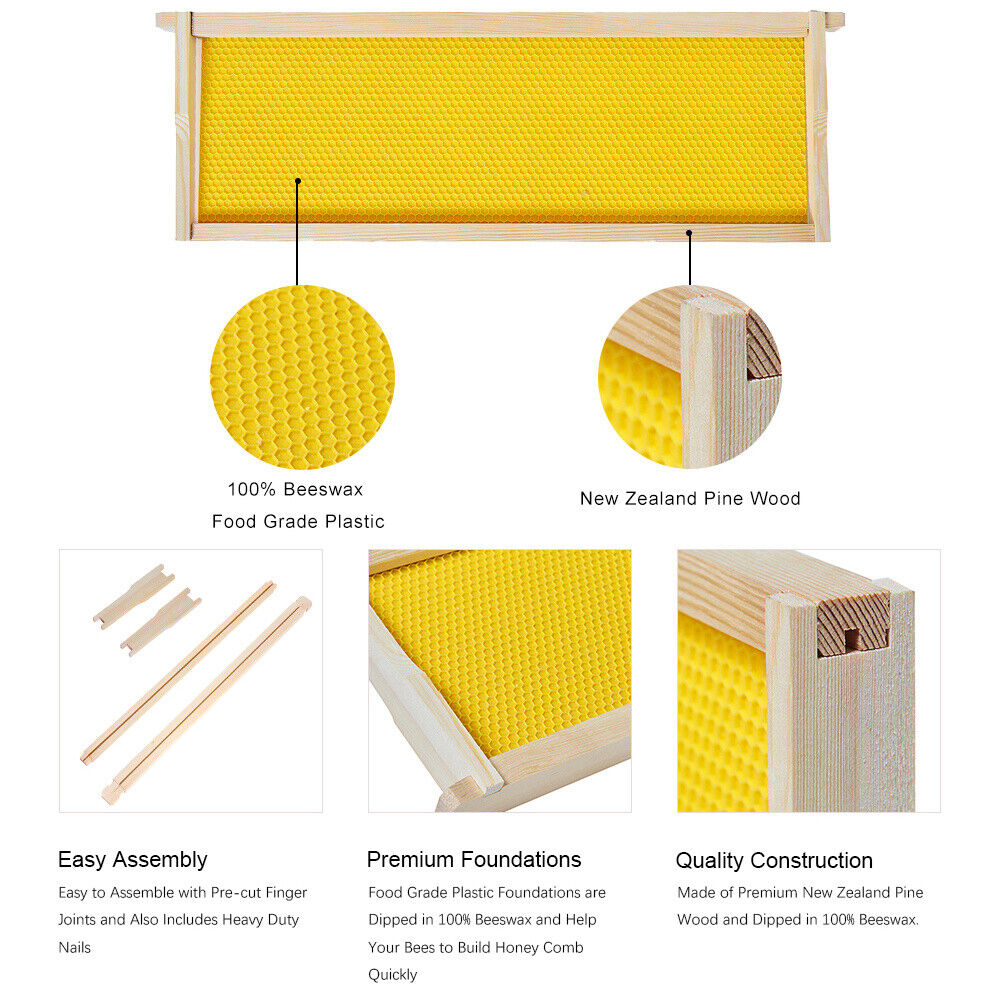 100% Beeswax
Food Grade Plastic

New Zealand Pine Wood

Easy Assembly
Easy to Assemble with Pre-cut Finger Joints and Also Includes Heavy Duty Nails

Premium Foundations
Food Grade Plastic Foundations are Dipped in 100% Beeswax and Help Your Bees to Build Honey Comb Quickly

Quality Construction
Made of Premium New Zealand Pine Wood and Dipped in 100% Beeswax.