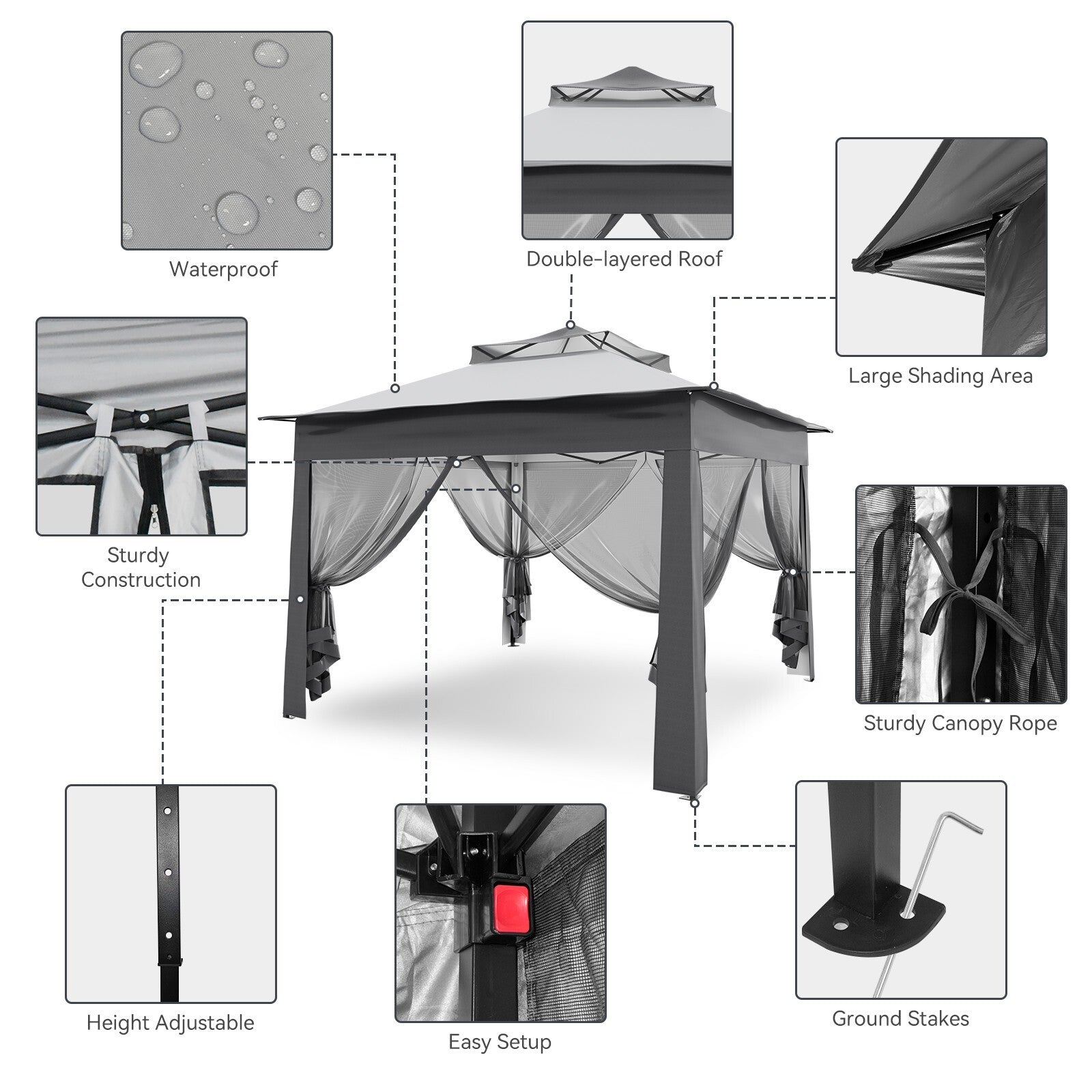 Waterproof

Double-layered Roof

Large Shading Area

Sturdy Construction

Sturdy Canopy Rope

Height Adjustable

Easy Setup

Ground Stakes