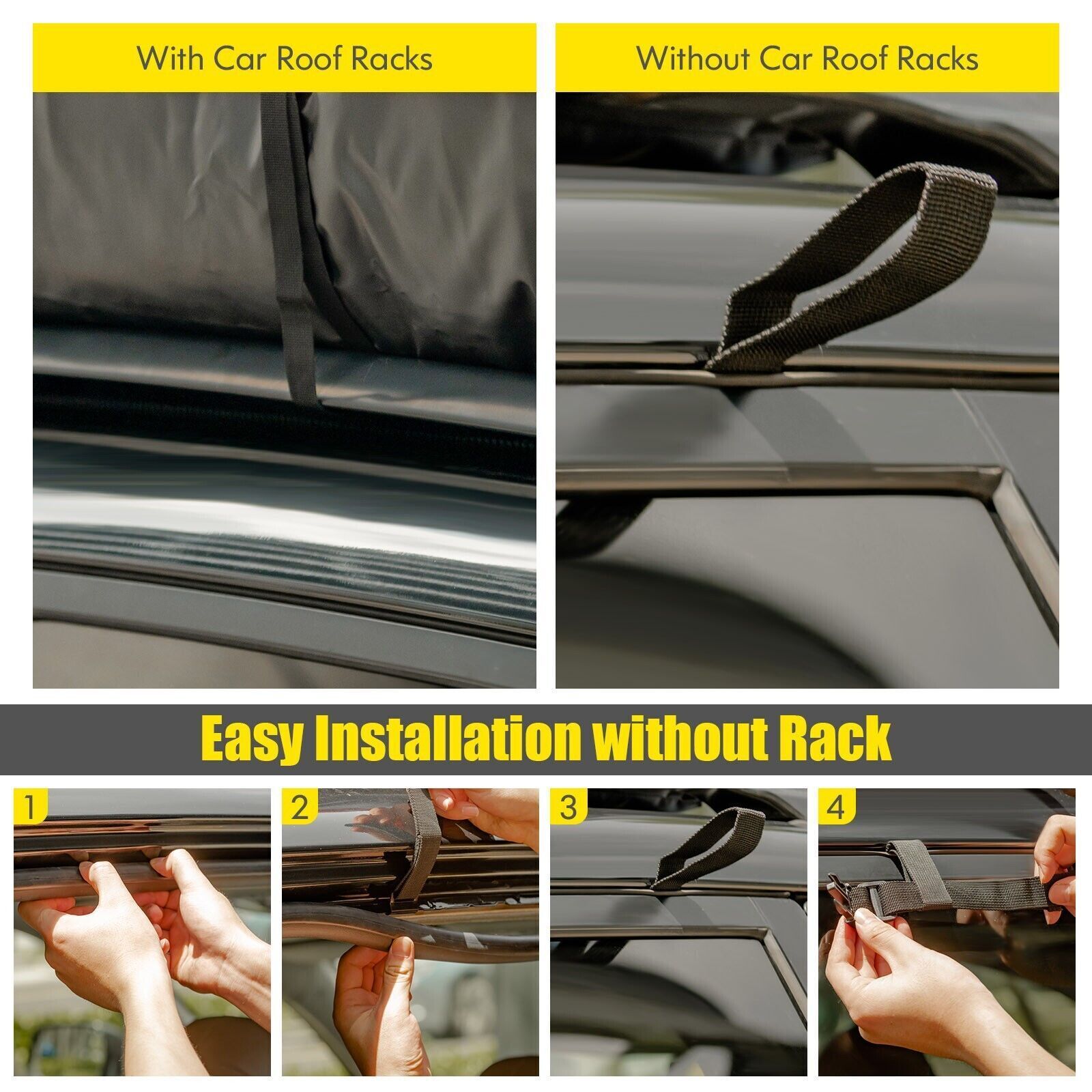 With Car Roof Racks

Without Car Roof Racks

Easy Installation without Rack

1

2

3

4