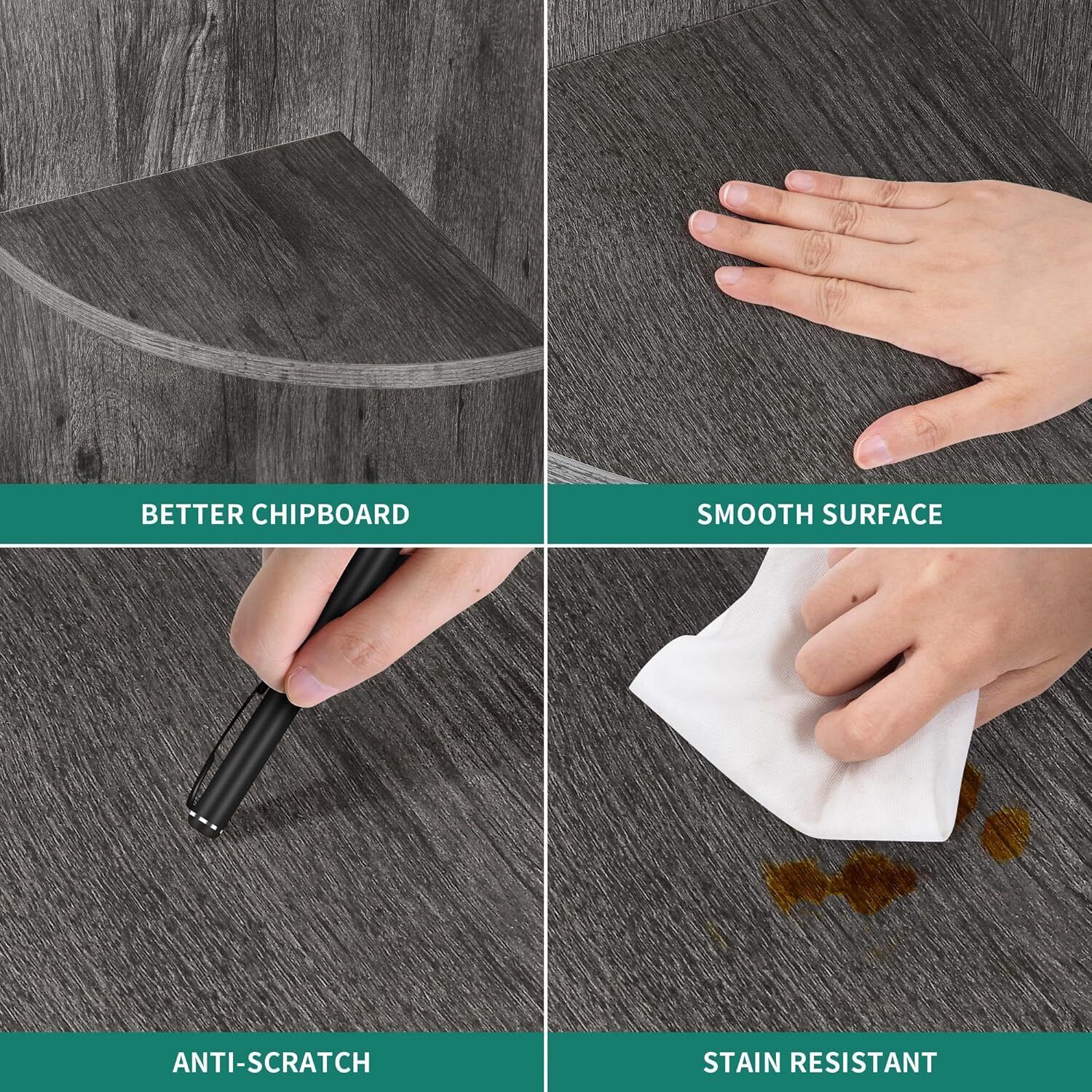 BETTER CHIPBOARD

SMOOTH SURFACE

ANTI-SCRATCH

STAIN RESISTANT