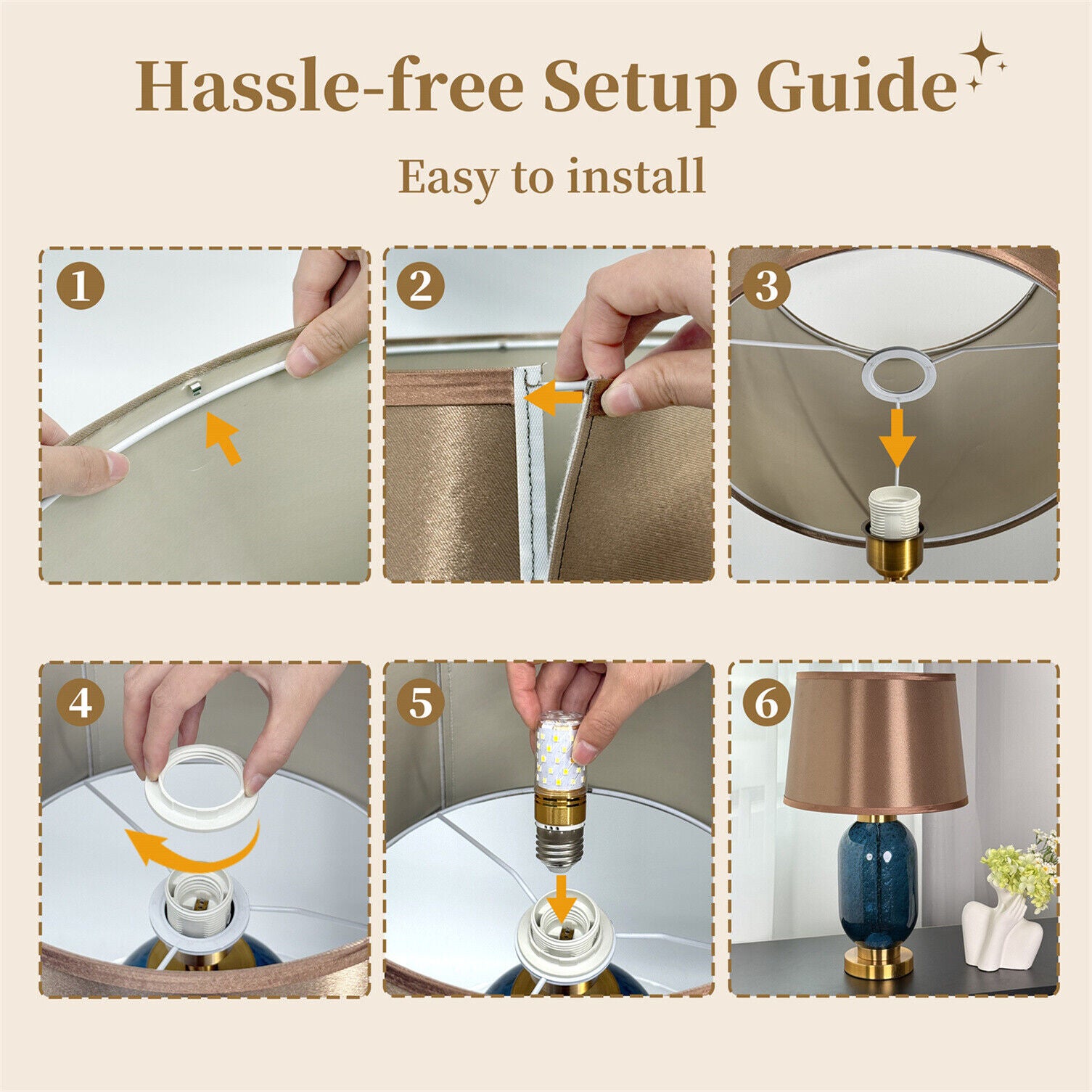 Hassle-free Setup Guide

Easy to install

1

2

3

4

5

6