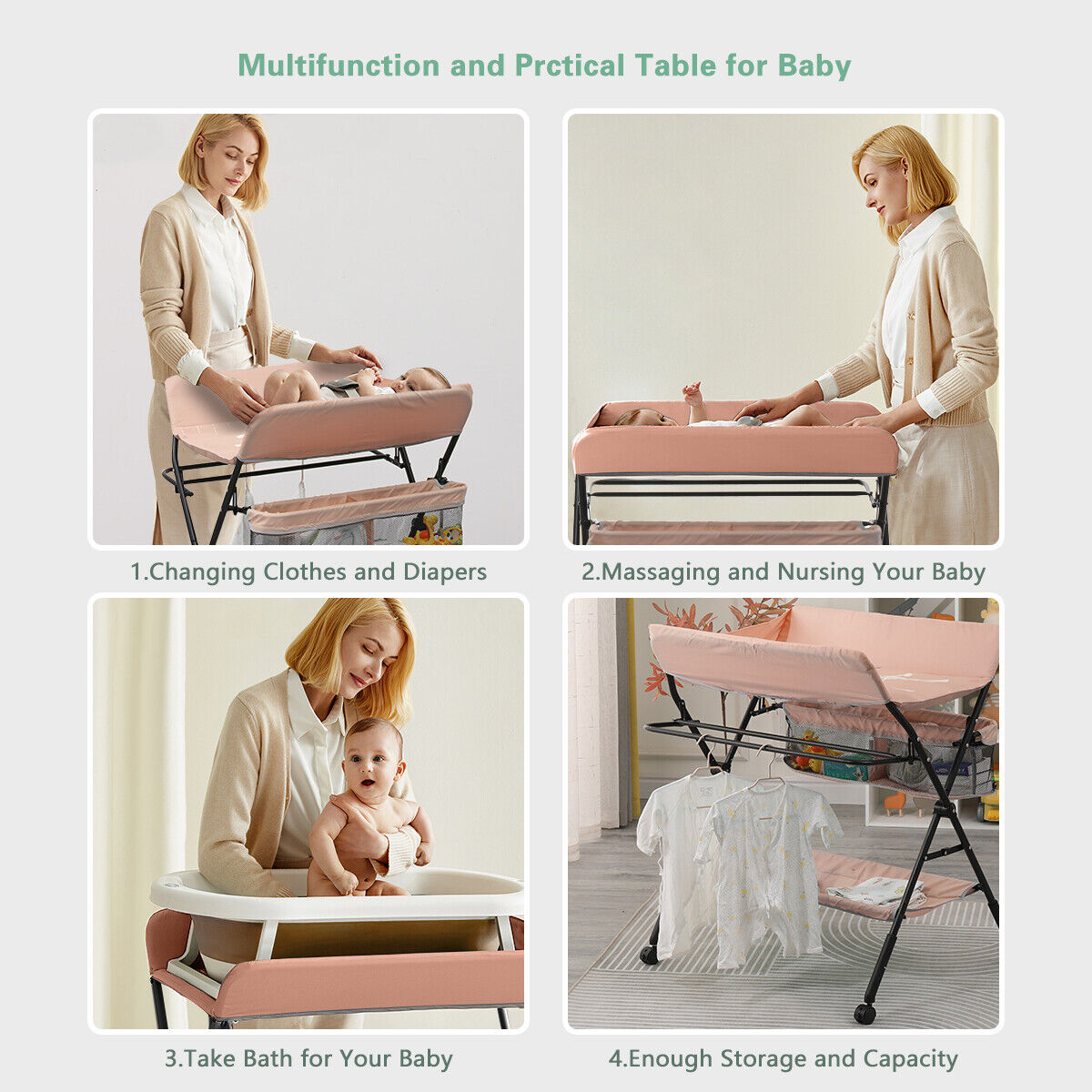 Multifunction and Prctical Table for Baby

1.Changing Clothes and Diapers

2.Massaging and Nursing Your Baby

3.Take Bath for Your Baby

4.Enough Storage and Capacity