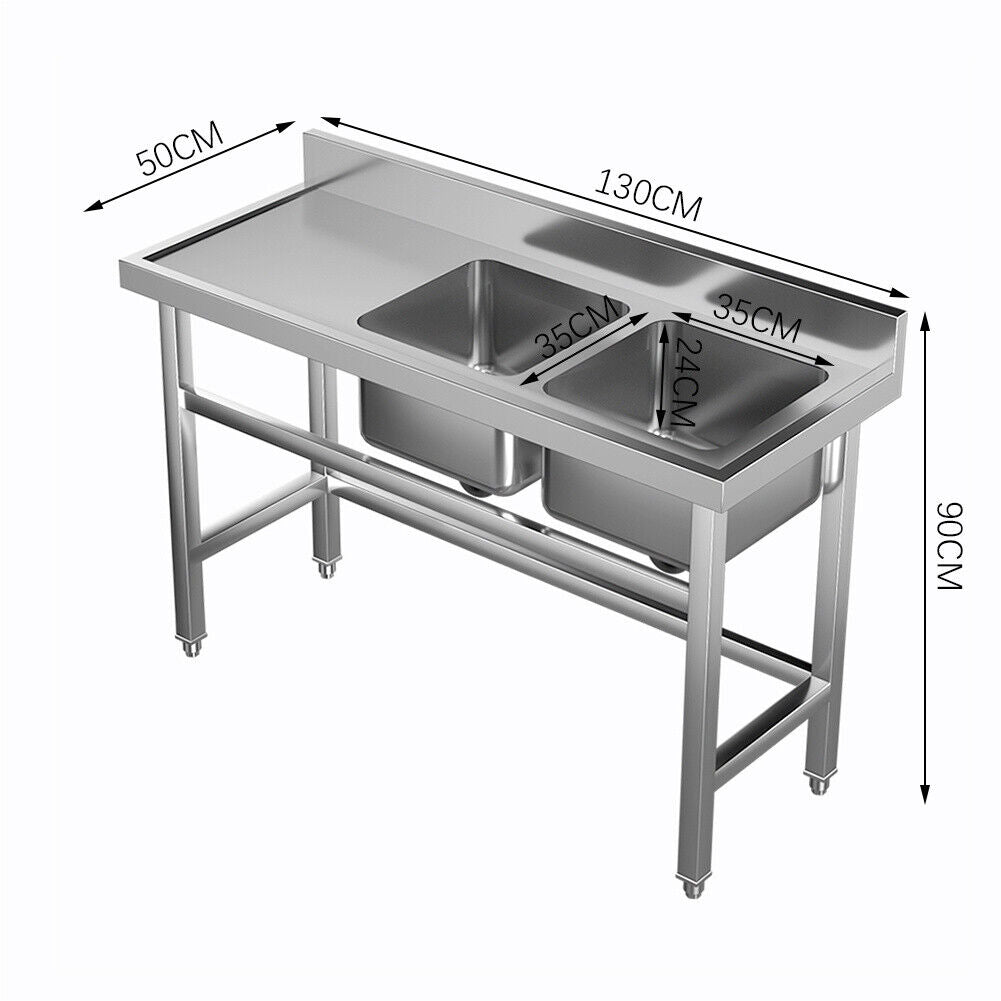 50CM
130CM
35CM
35CM
24CM
90CM