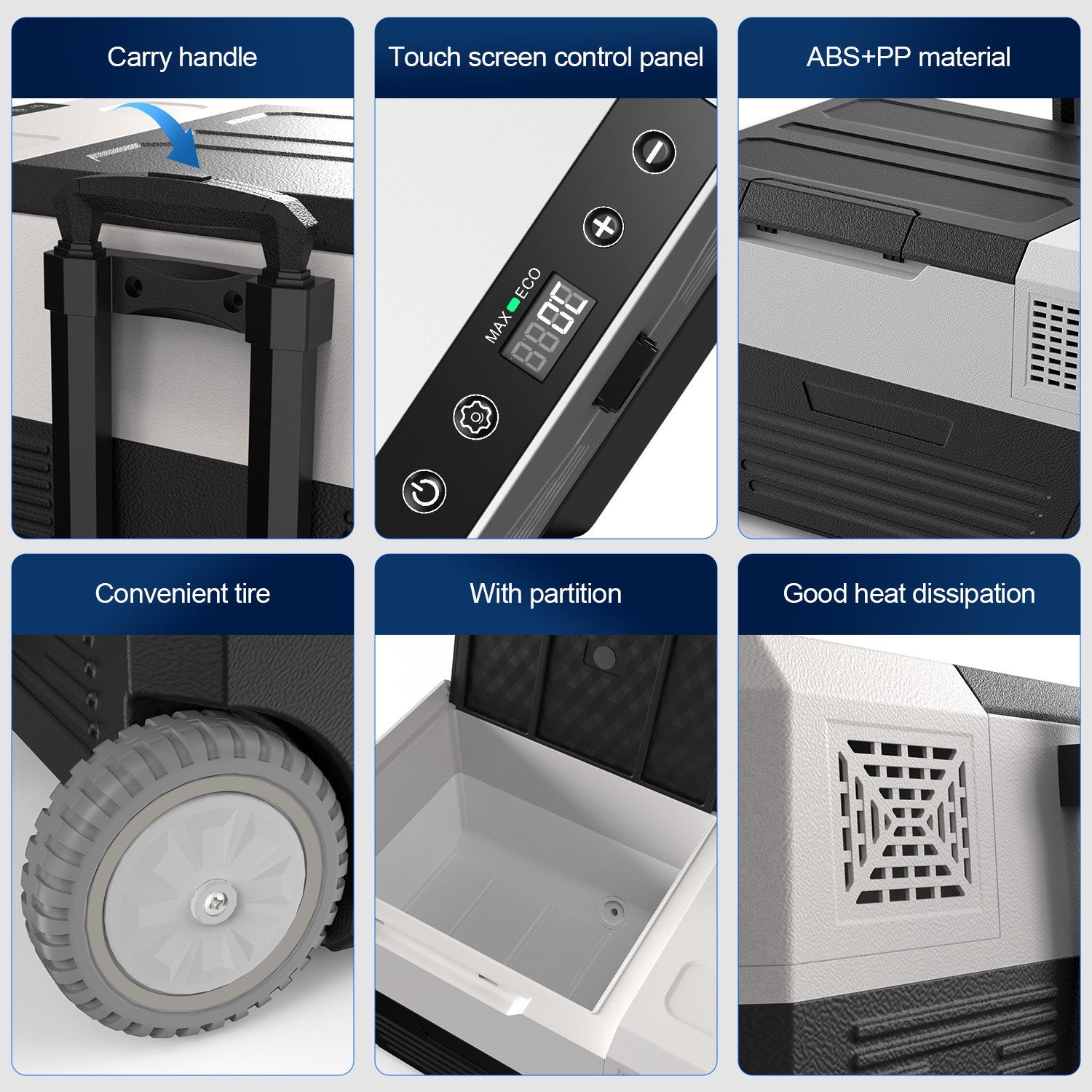 Carry handle

Touch screen control panel

MAX ECO

ABS+PP material

Convenient tire

With partition

Good heat dissipation