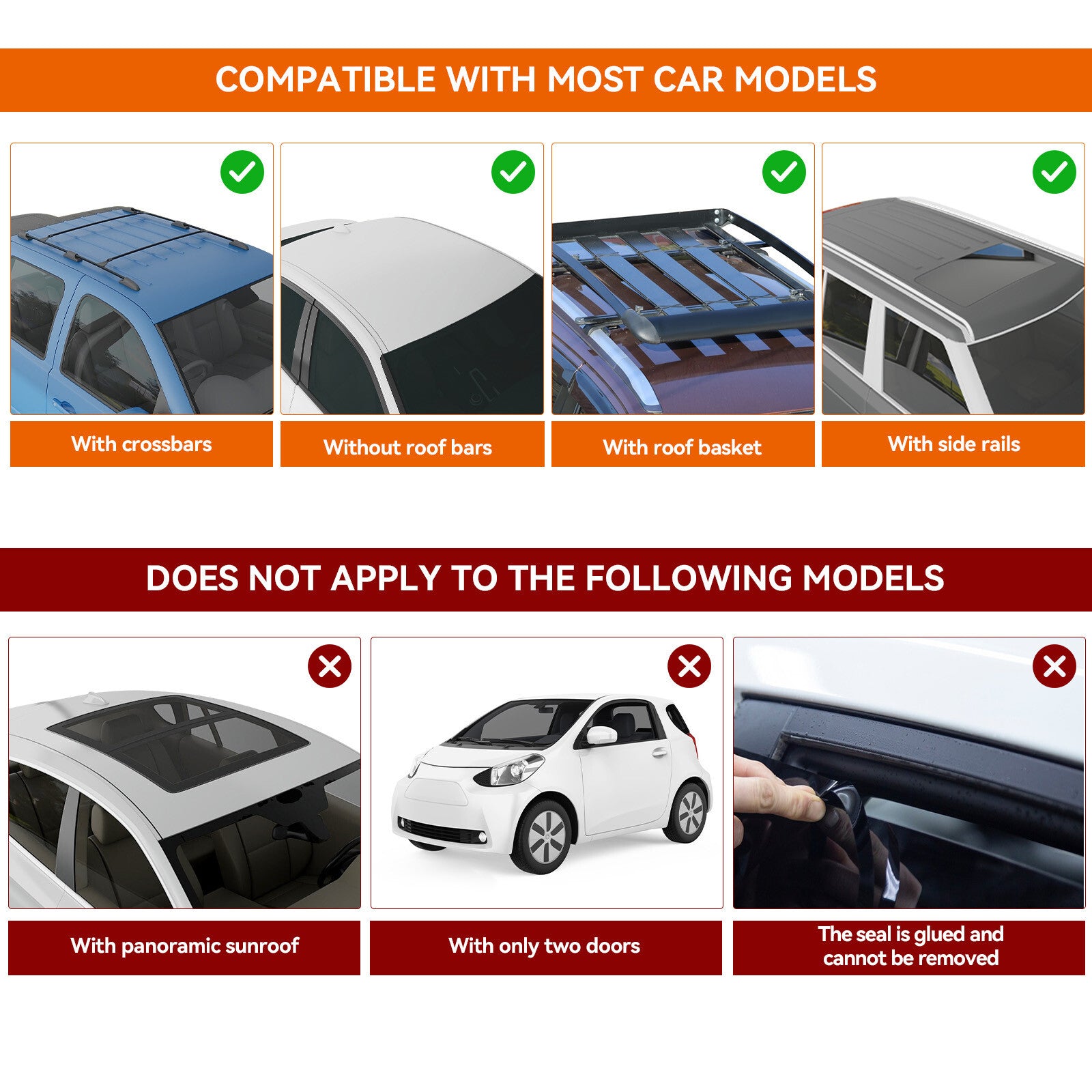 COMPATIBLE WITH MOST CAR MODELS

With crossbars

Without roof bars

With roof basket

With side rails

DOES NOT APPLY TO THE FOLLOWING MODELS

With panoramic sunroof

With only two doors

The seal is glued and cannot be removed