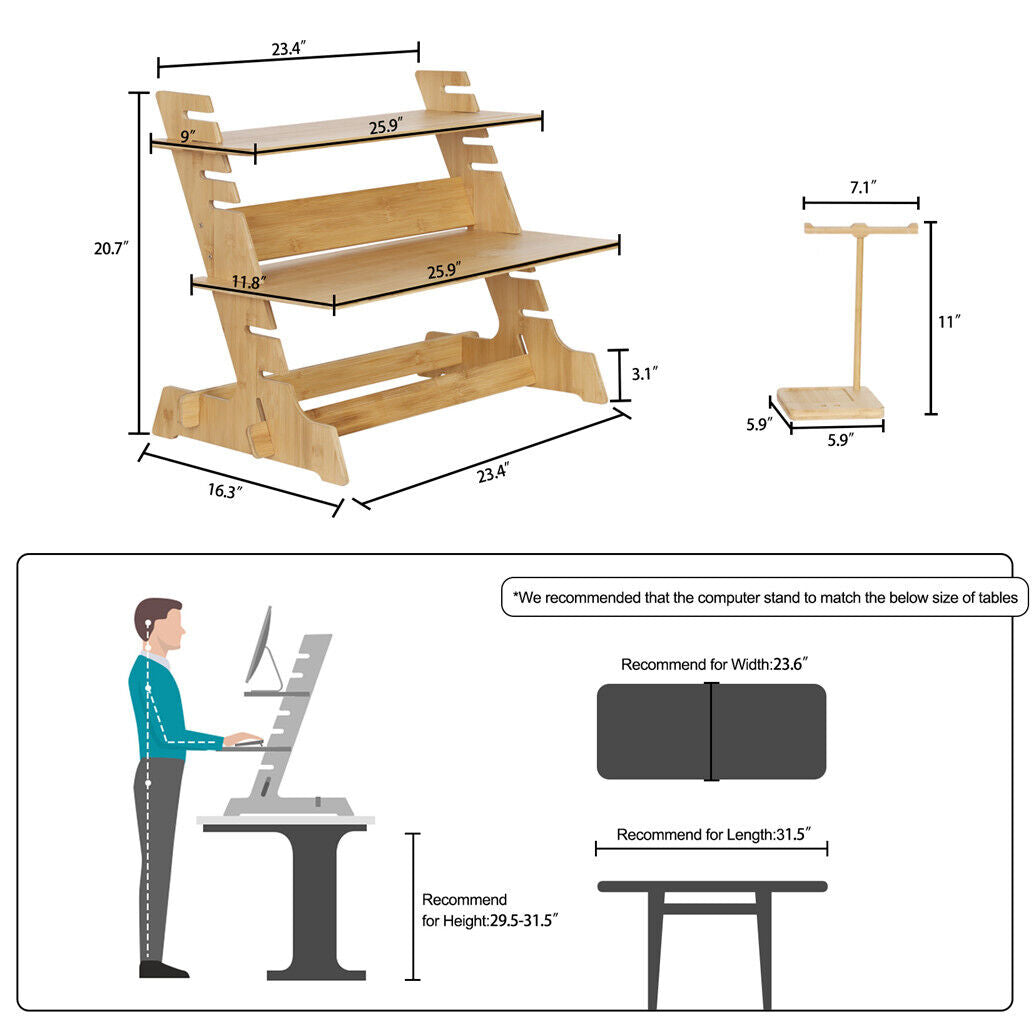 23.4″
9″
25.9″
20.7″
11.8″
25.9″
3.1″
16.3″
23.4″

7.1″
11″
5.9″
5.9″

*We recommended that the computer stand to match the below size of tables

Recommend for Width:23.6″

Recommend for Length:31.5″

Recommend for Height:29.5-31.5″