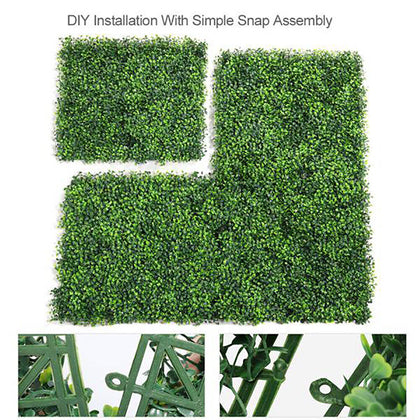 DIY Installation With Simple Snap Assembly