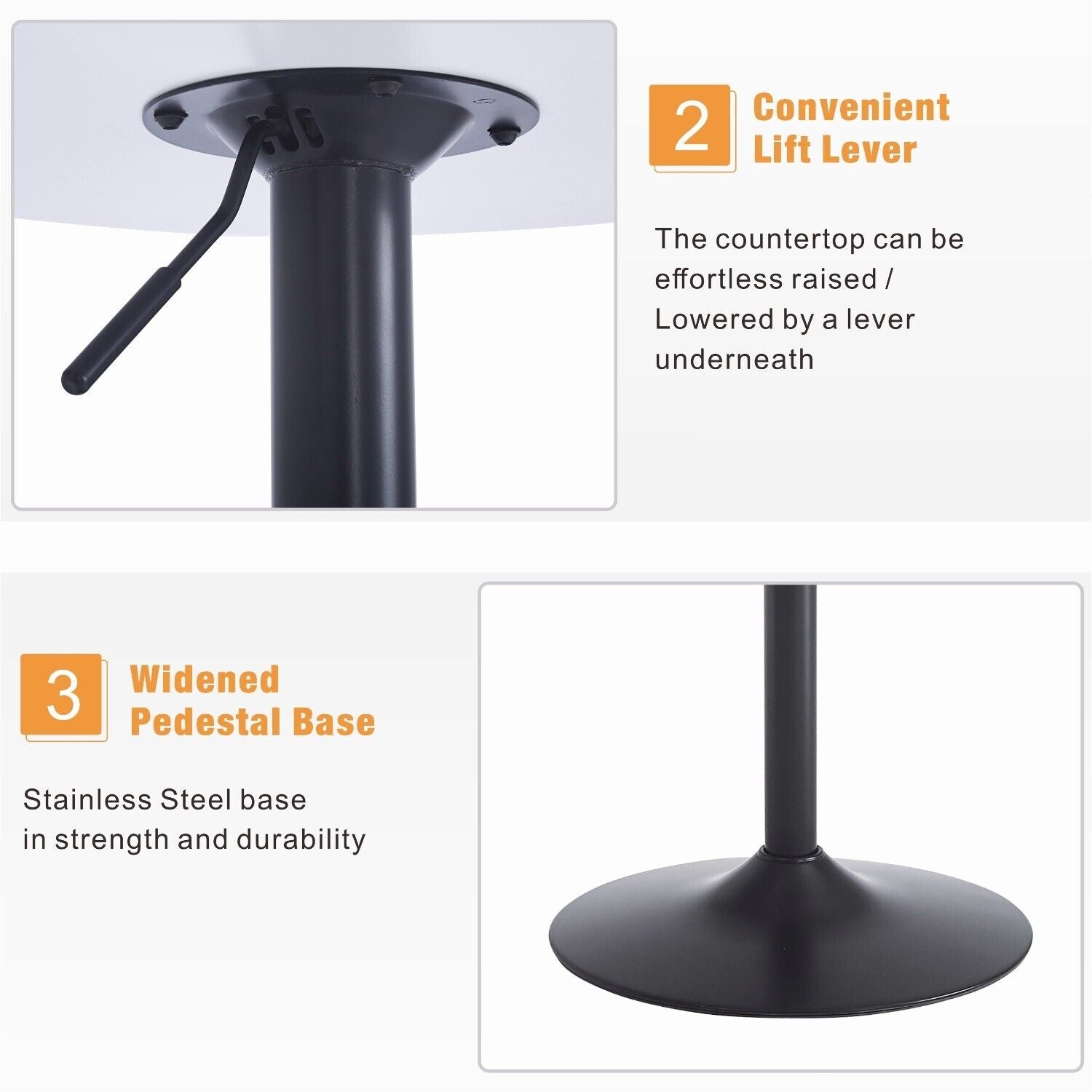 2 Convenient Lift Lever

The countertop can be effortless raised / Lowered by a lever underneath

3 Widened Pedestal Base

Stainless Steel base in strength and durability