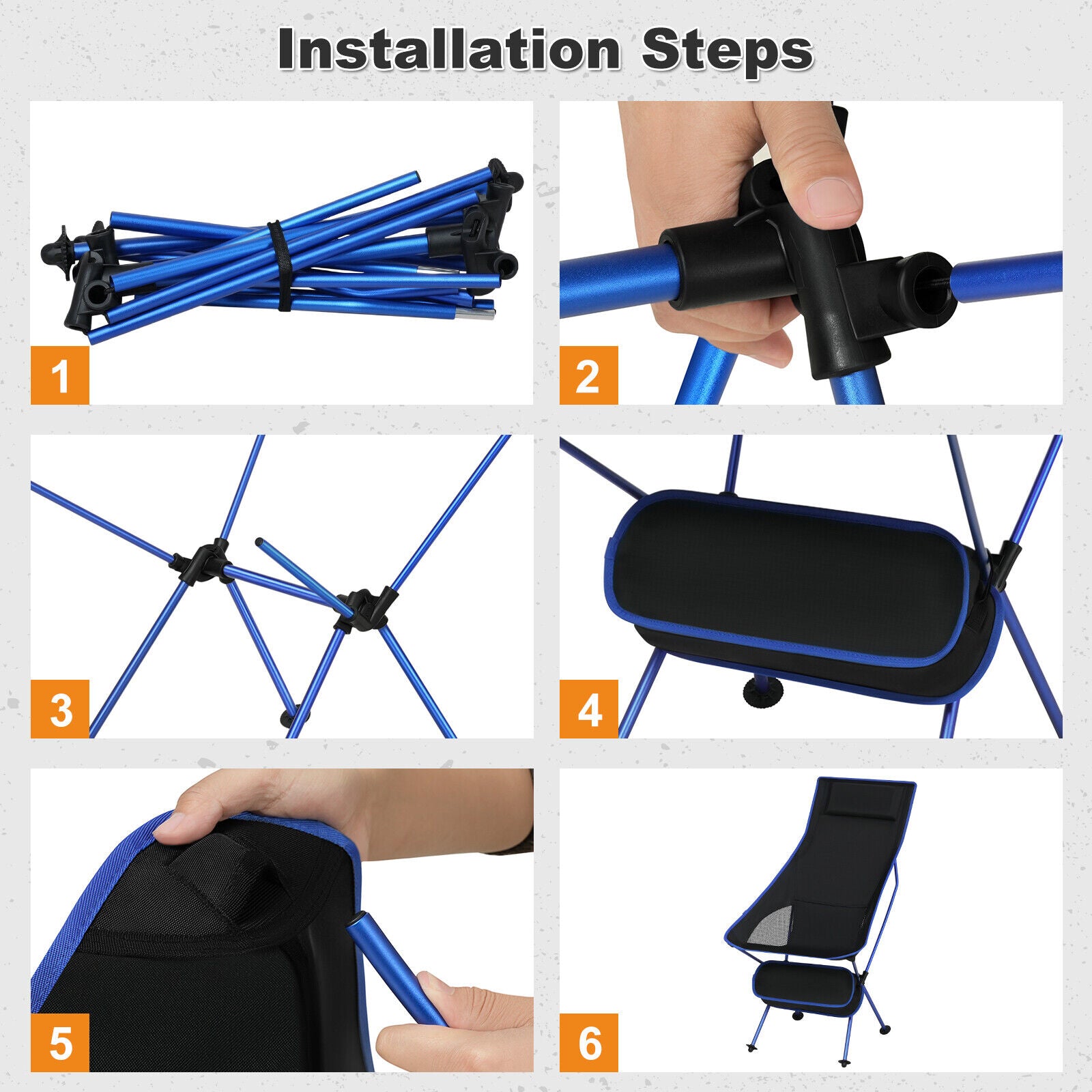 Installation Steps

1

2

3

4

5

6