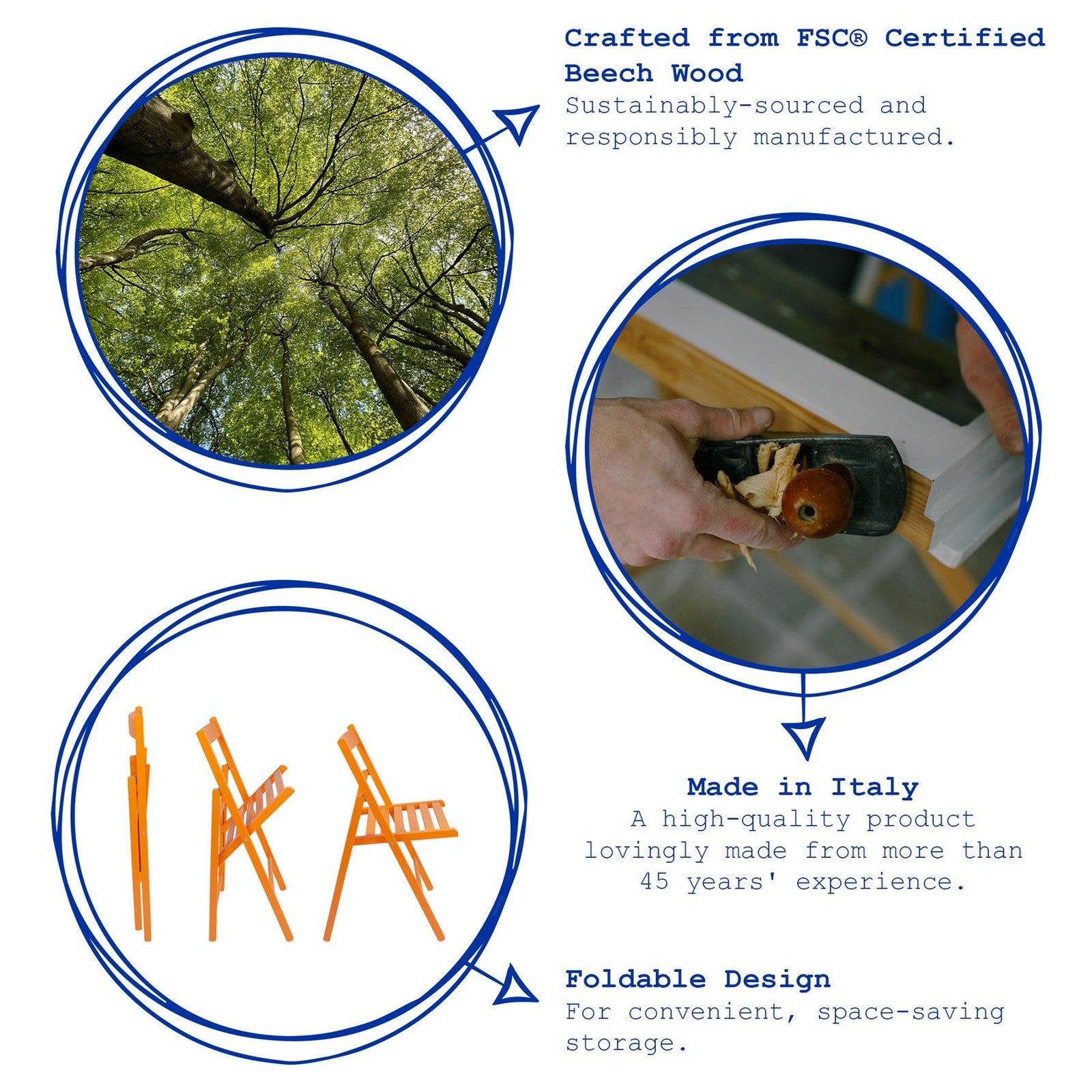 Crafted from FSC® Certified Beech Wood
Sustainably-sourced and responsibly manufactured.

Made in Italy
A high-quality product lovingly made from more than 45 years' experience.

Foldable Design
For convenient, space-saving storage.