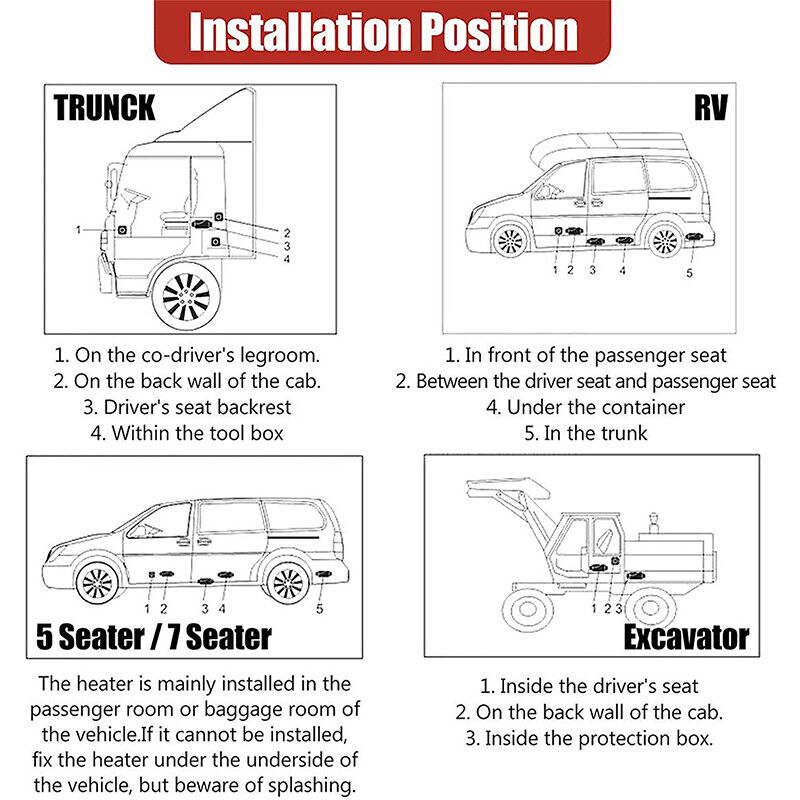 Installation Position

TRUNCK

1
2
3
4

1. On the co-driver's legroom.
2. On the back wall of the cab.
3. Driver's seat backrest
4. Within the tool box

RV

1 2 3 4 5

1. In front of the passenger seat
2. Between the driver seat and passenger seat
4. Under the container
5. In the trunk

1 2 3 4 5

5 Seater / 7 Seater

The heater is mainly installed in the passenger room or baggage room of the vehicle.If it cannot be installed, fix the heater under the underside of the vehicle, but beware of splashing.

1 2 3

Excavator

1. Inside the driver's seat
2. On the back wall of the cab.
3. Inside the protection box.