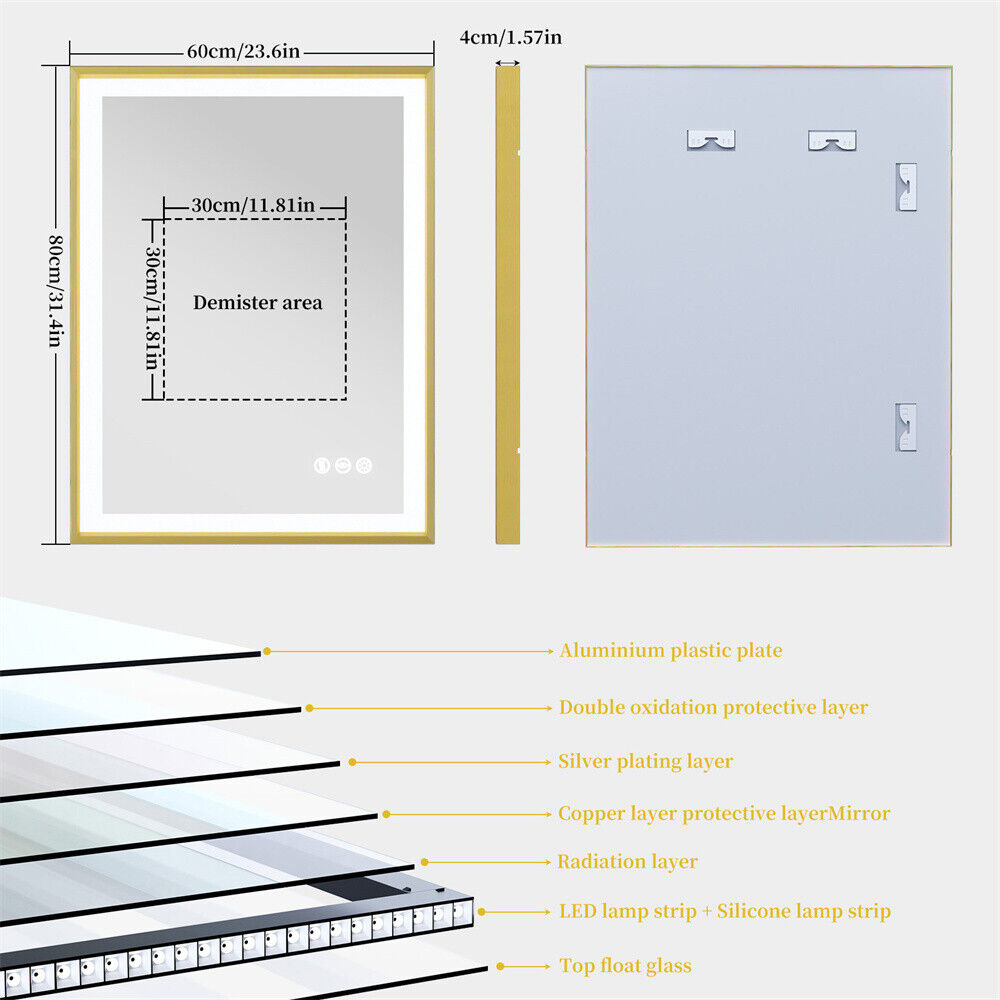 60cm/23.6in
4cm/1.57in
80cm/31.4in
30cm/11.81in
30cm/11.81in
Demister area

Aluminium plastic plate
Double oxidation protective layer
Silver plating layer
Copper layer protective layerMirror
Radiation layer
LED lamp strip + Silicone lamp strip
Top float glass