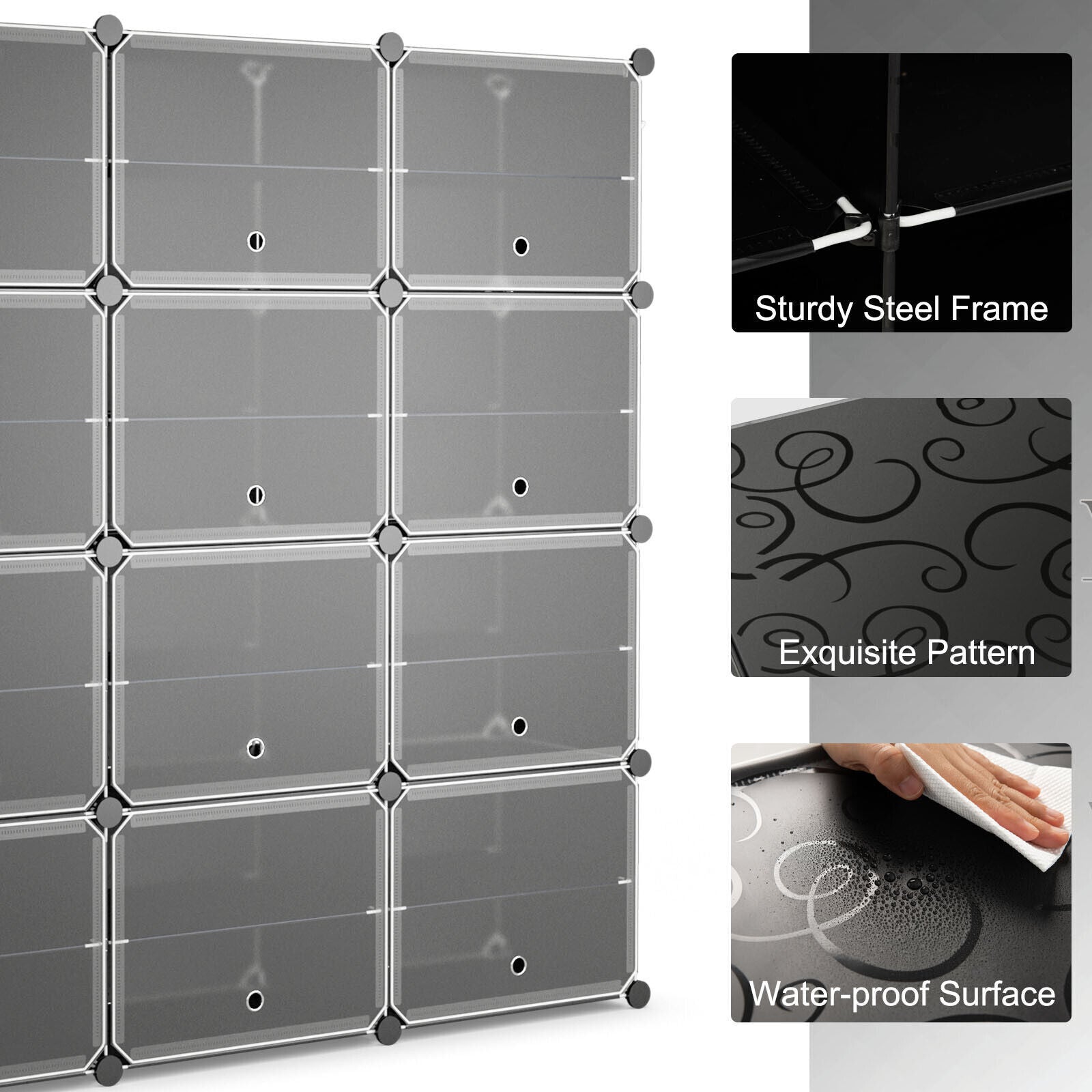 Sturdy Steel Frame

Exquisite Pattern

Water-proof Surface